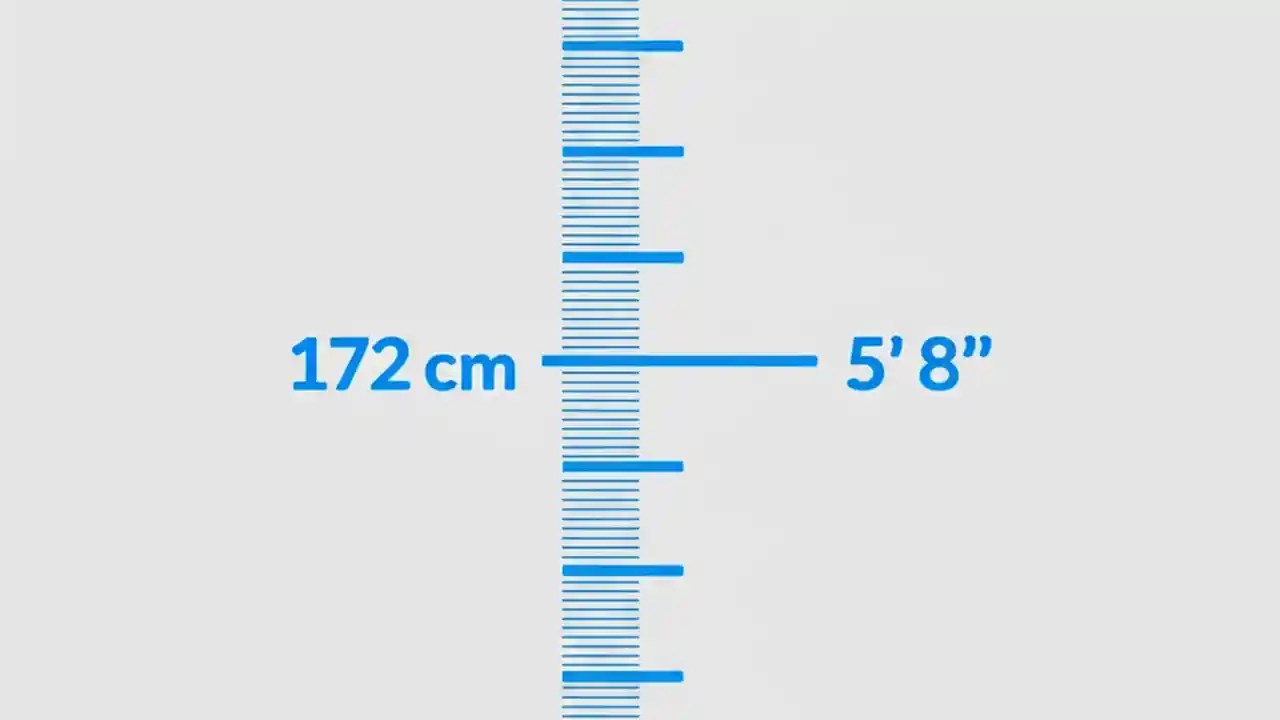 172 cm

5’ 8”