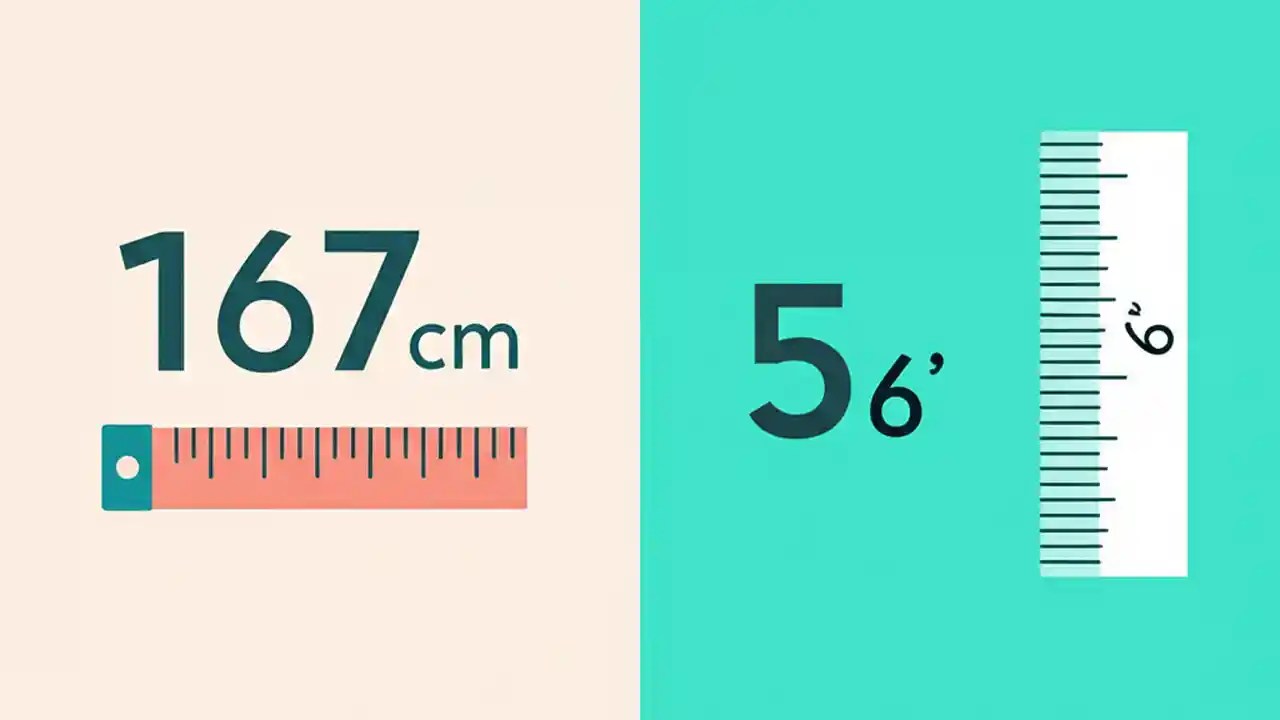 167cm

56'

6"