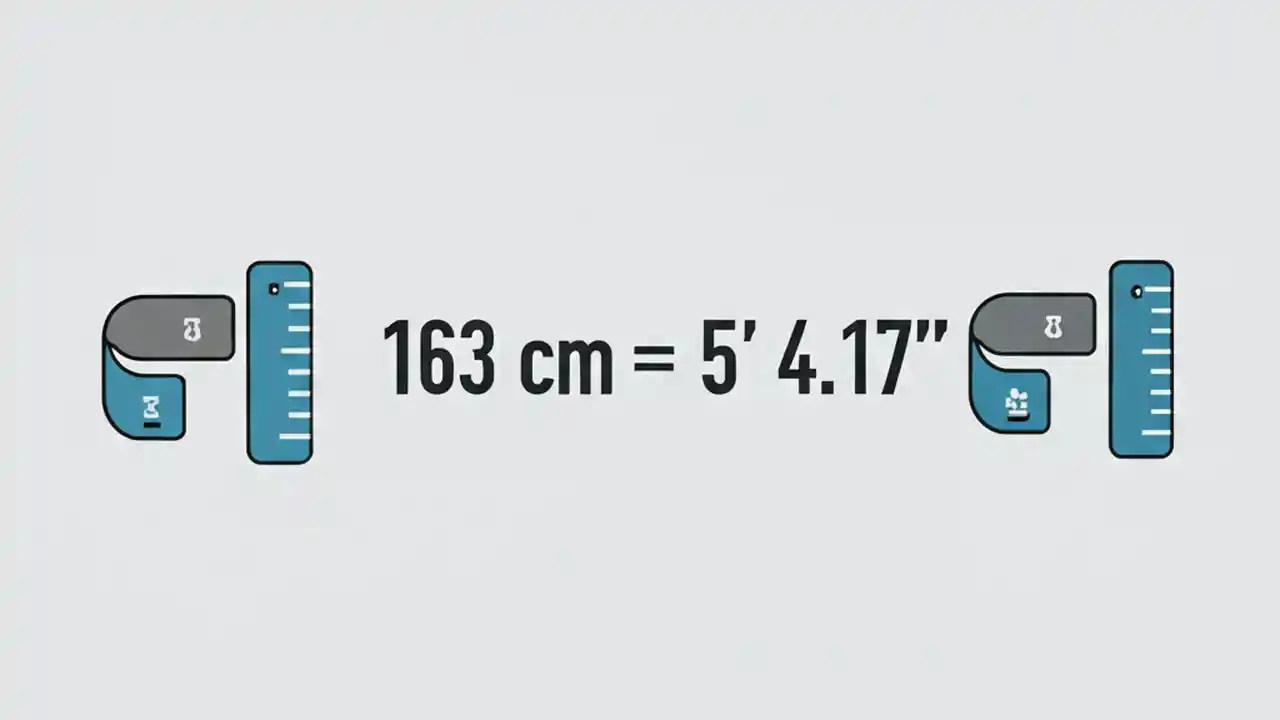 163 cm = 5' 4.17"