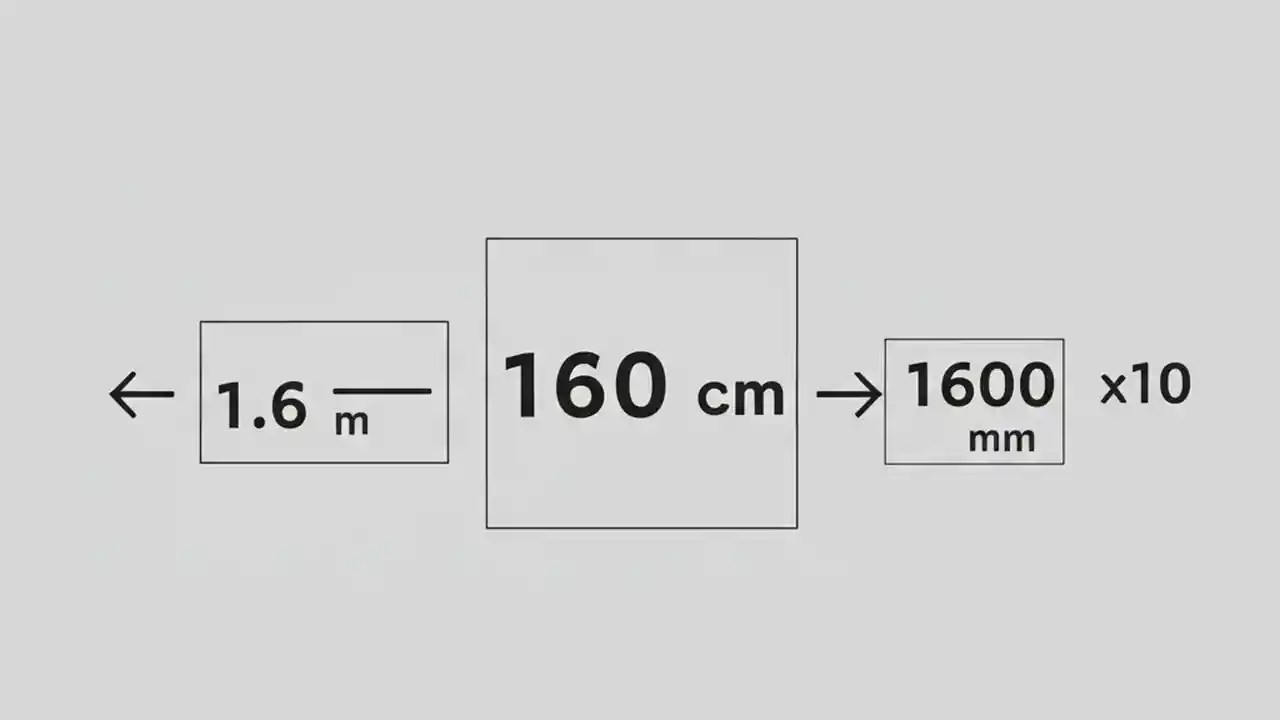 1.6 m

160 cm

1600 mm

x10