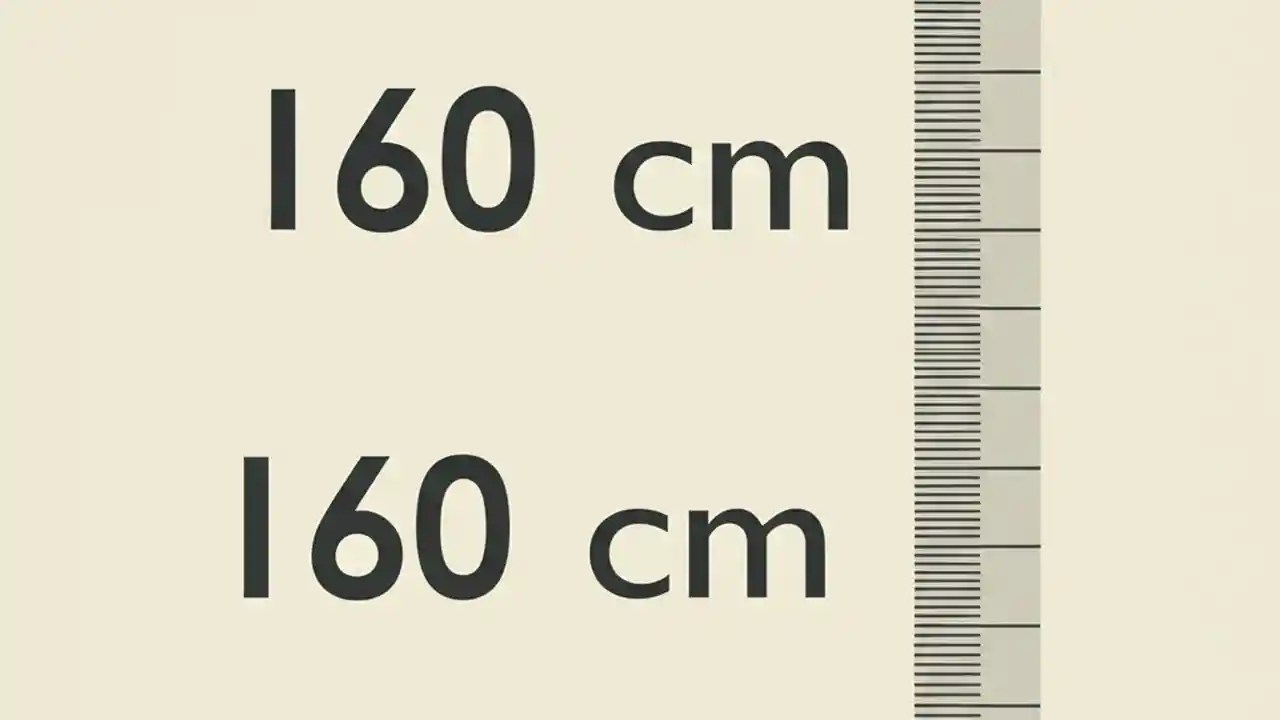 160 cm

160 cm