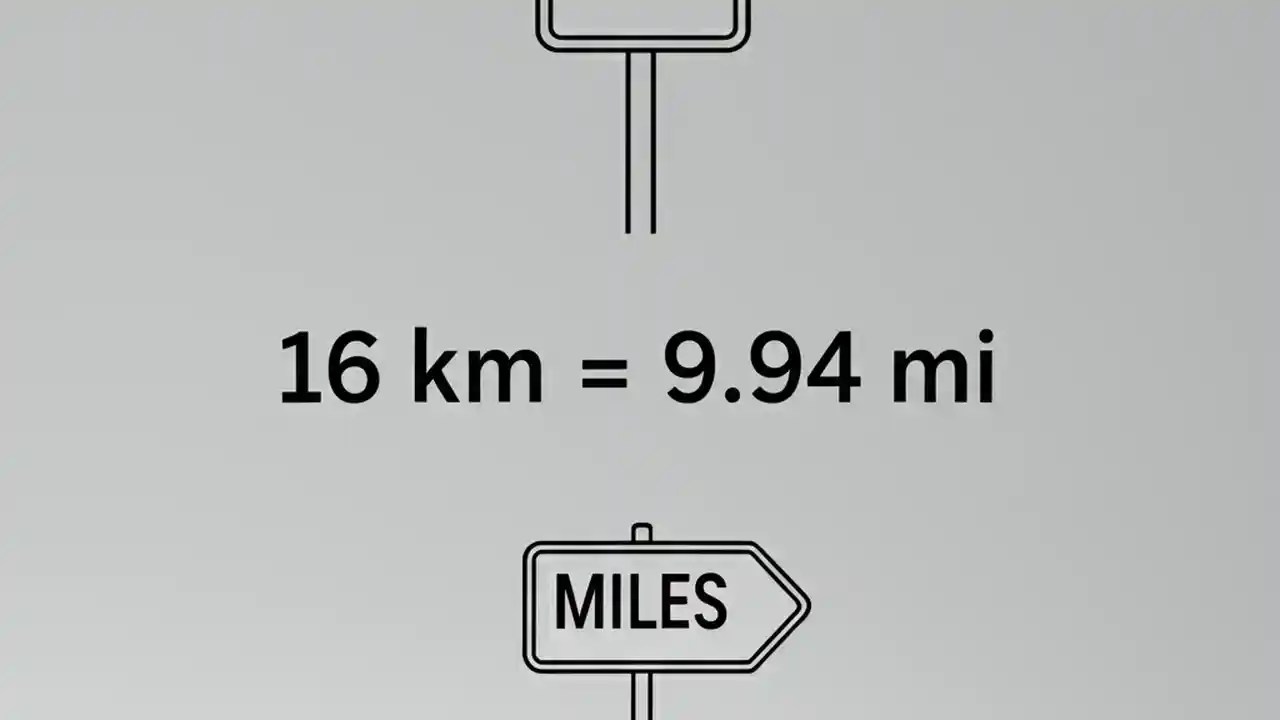 16 km = 9.94 mi

MILES