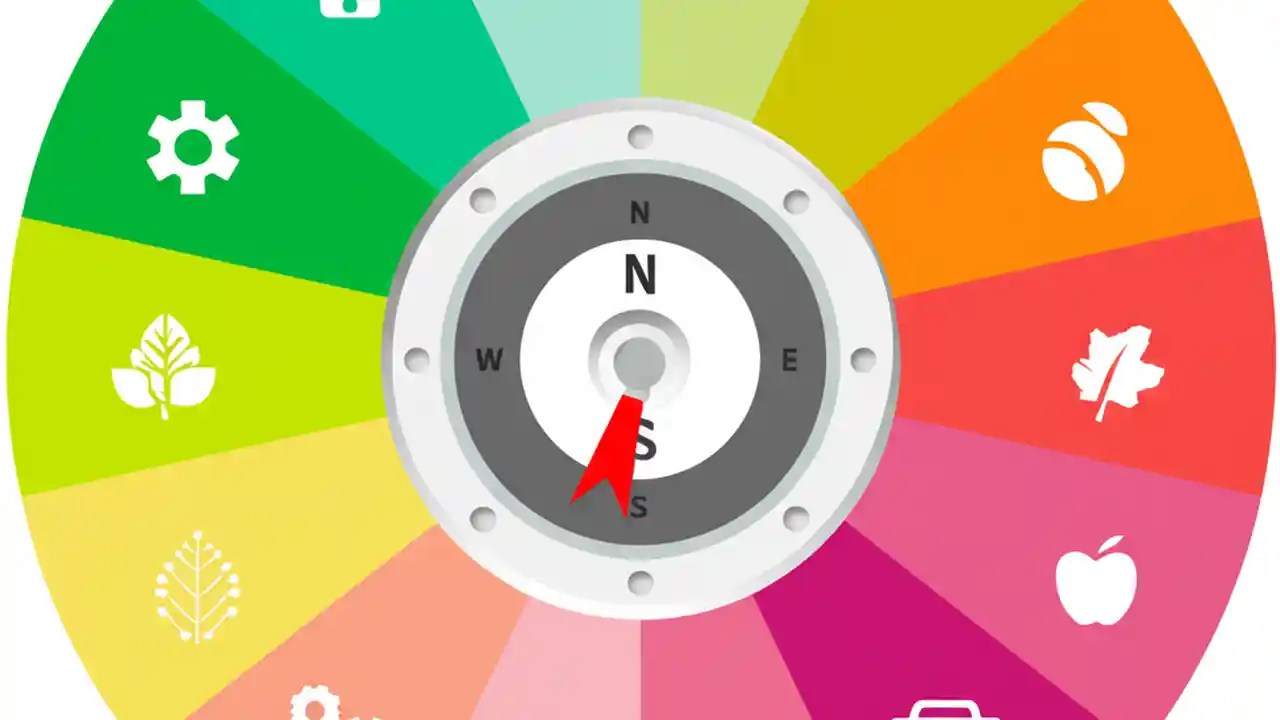 N
N
W
E
S
S