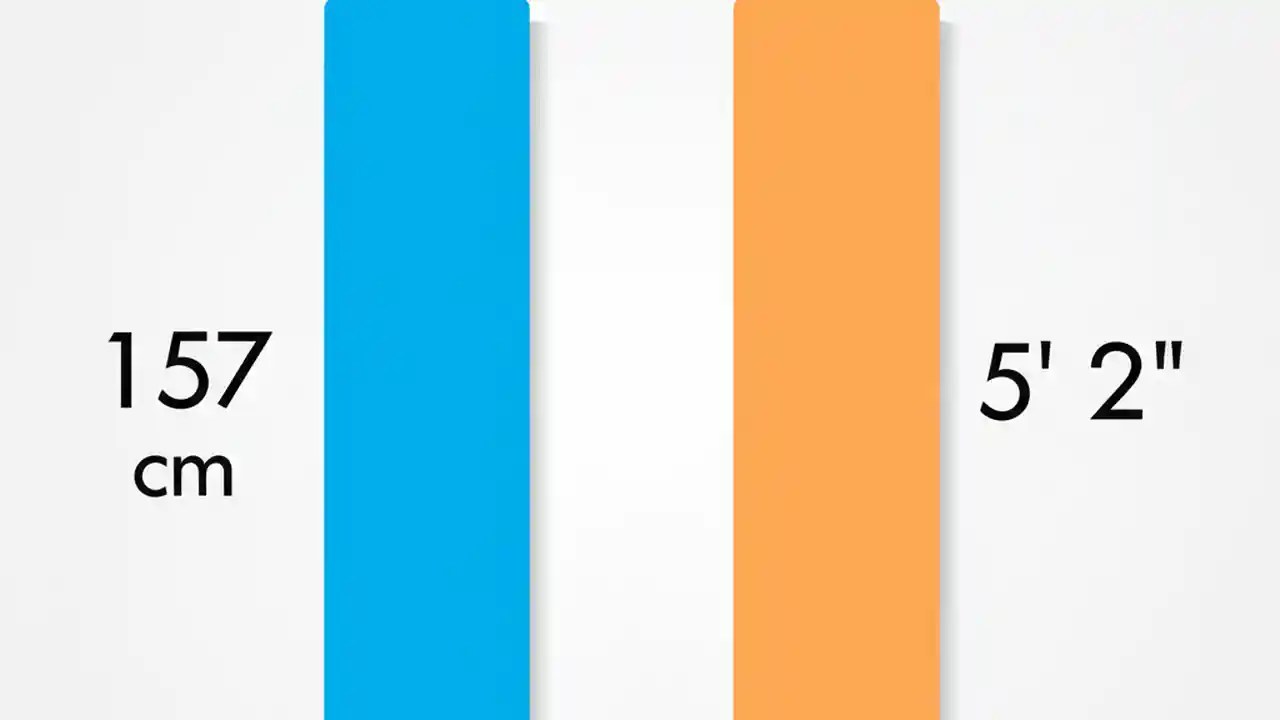 157 cm

5' 2"