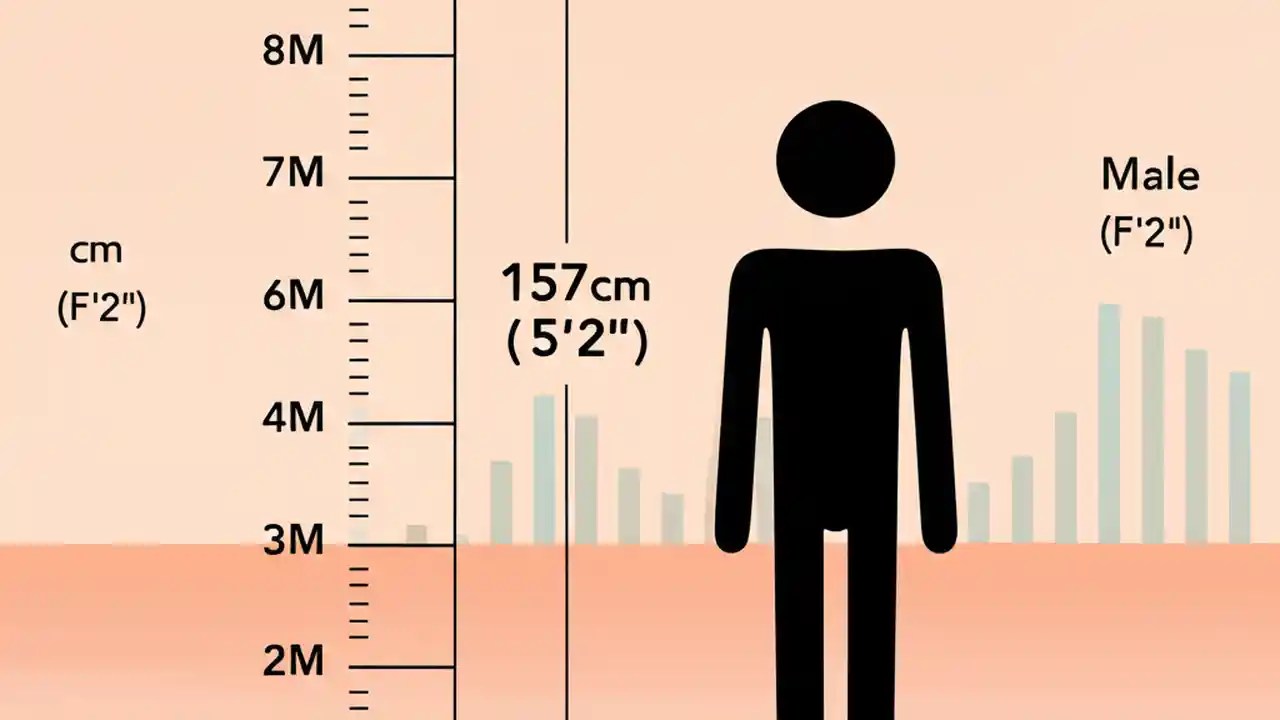 8M

7M

6M

4M

3M

2M

cm
(F'2")

157cm
(5'2")

Male
(F'2")