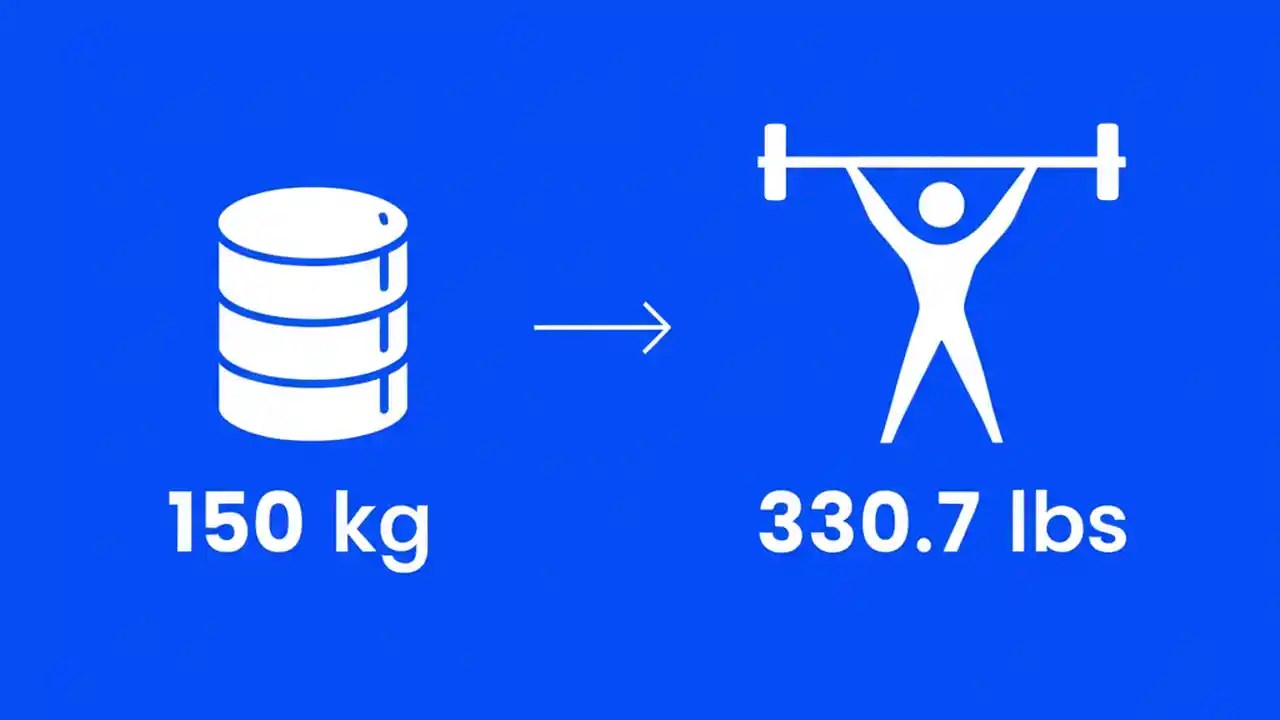 150 kg

330.7 lbs