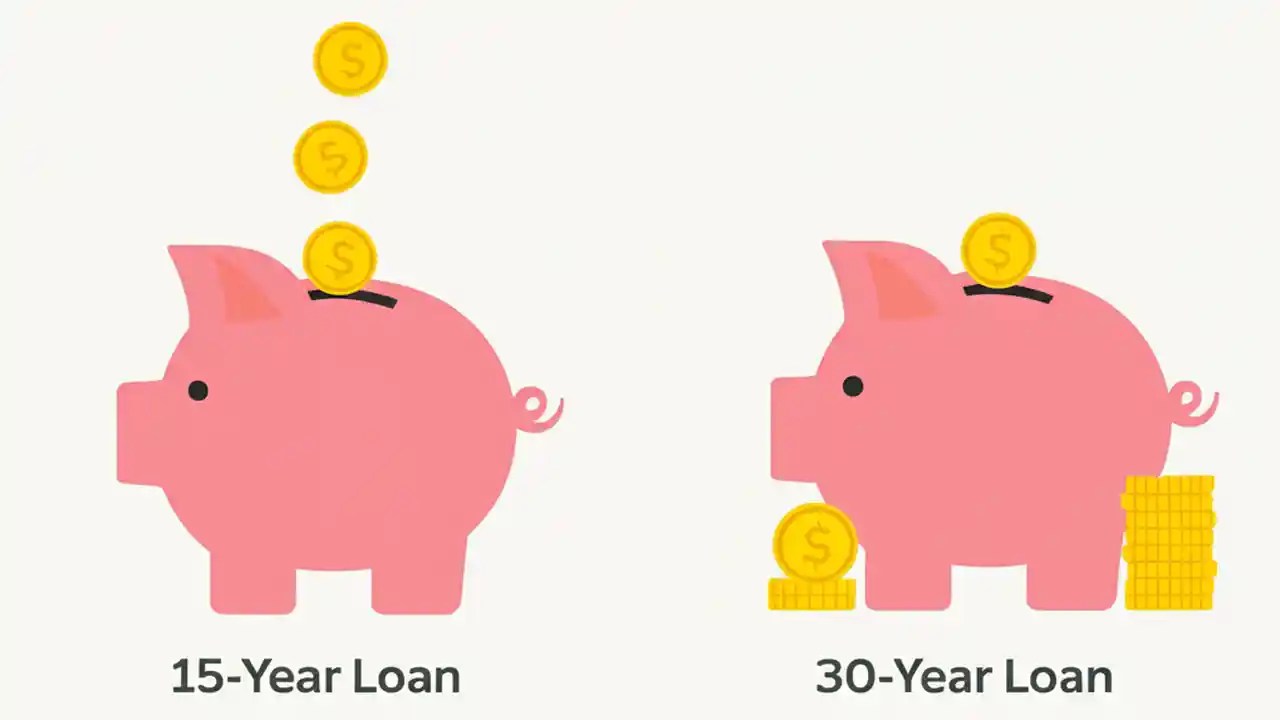 15-Year Loan

30-Year Loan