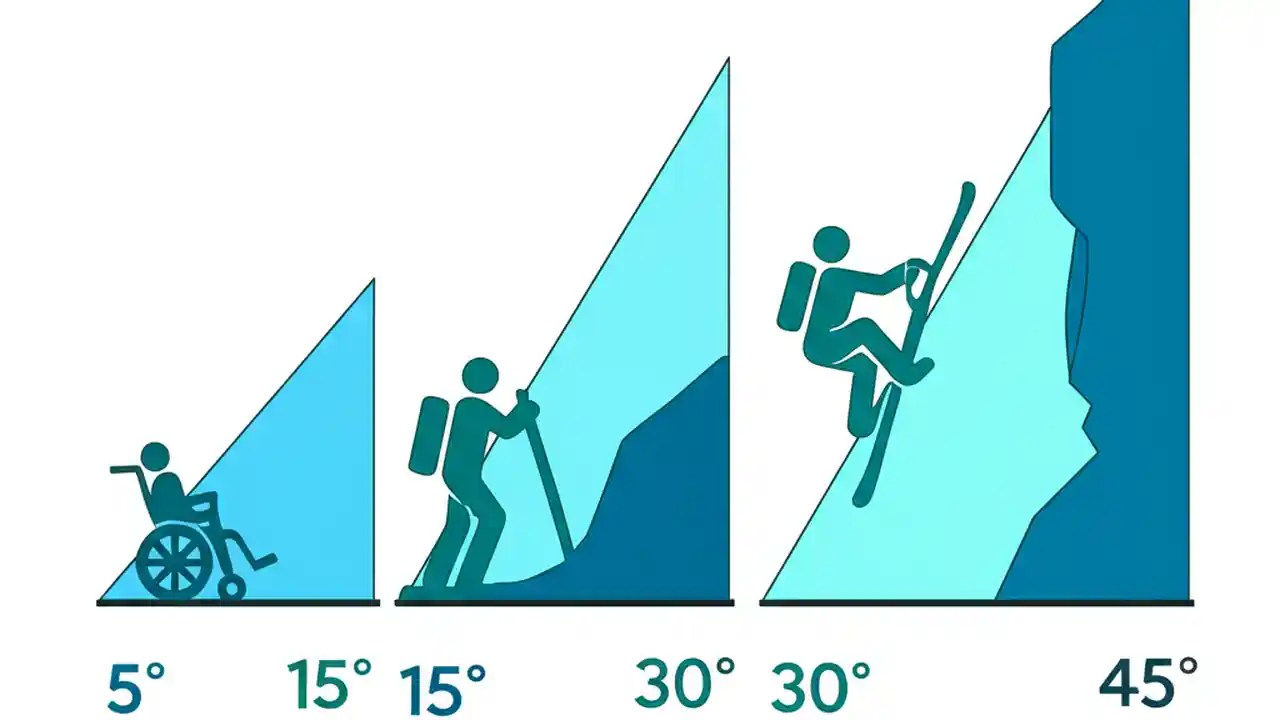 5° 15° 15° 30° 30° 45°