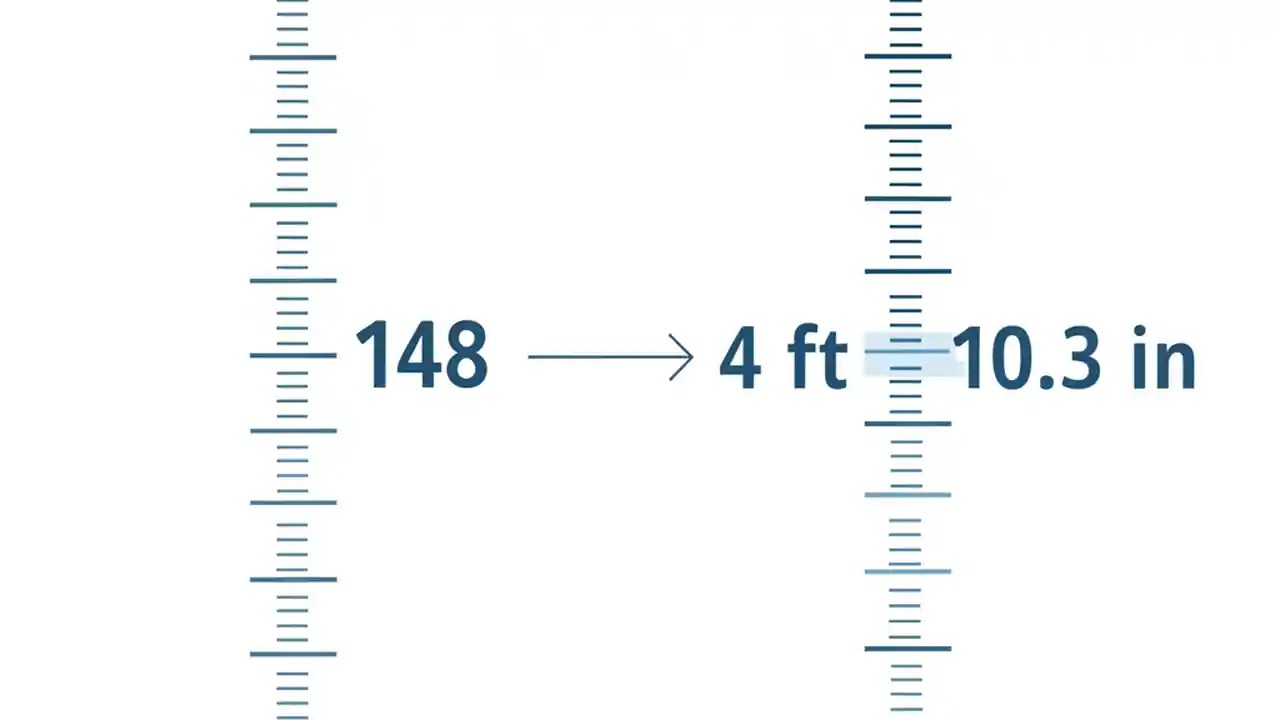 148 → 4 ft 10.3 in