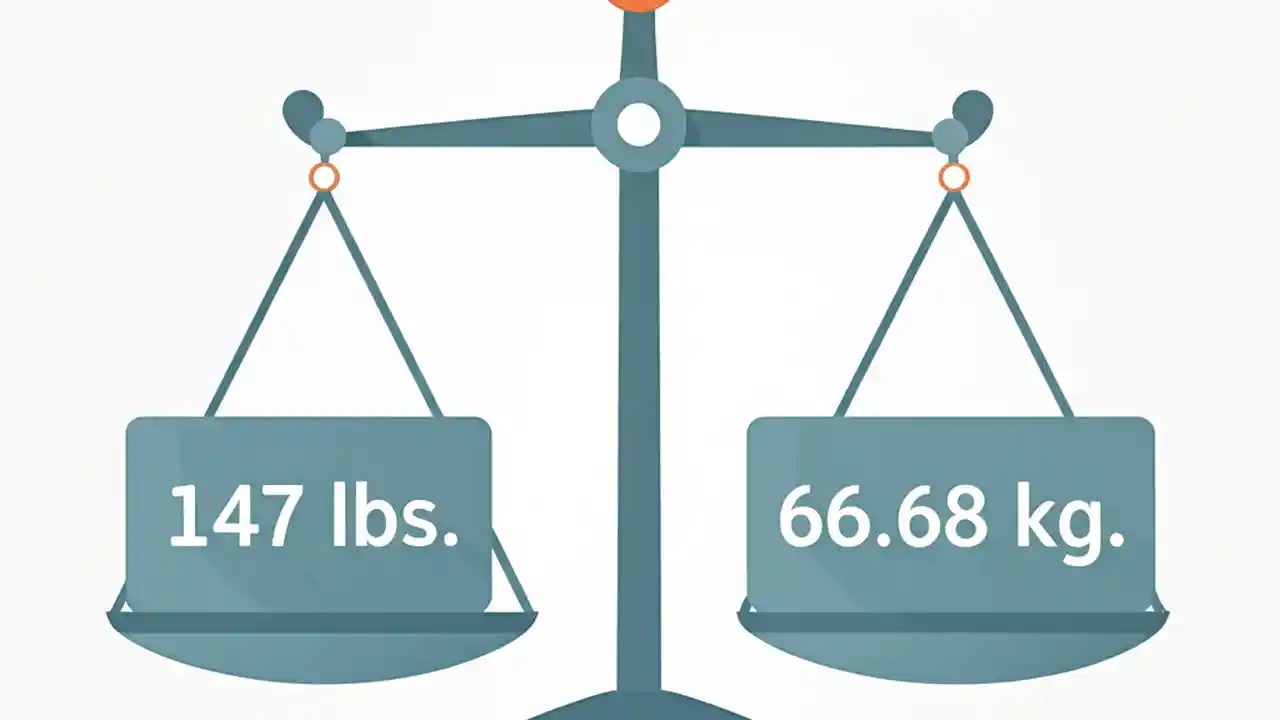 147 lbs.

66.68 kg.