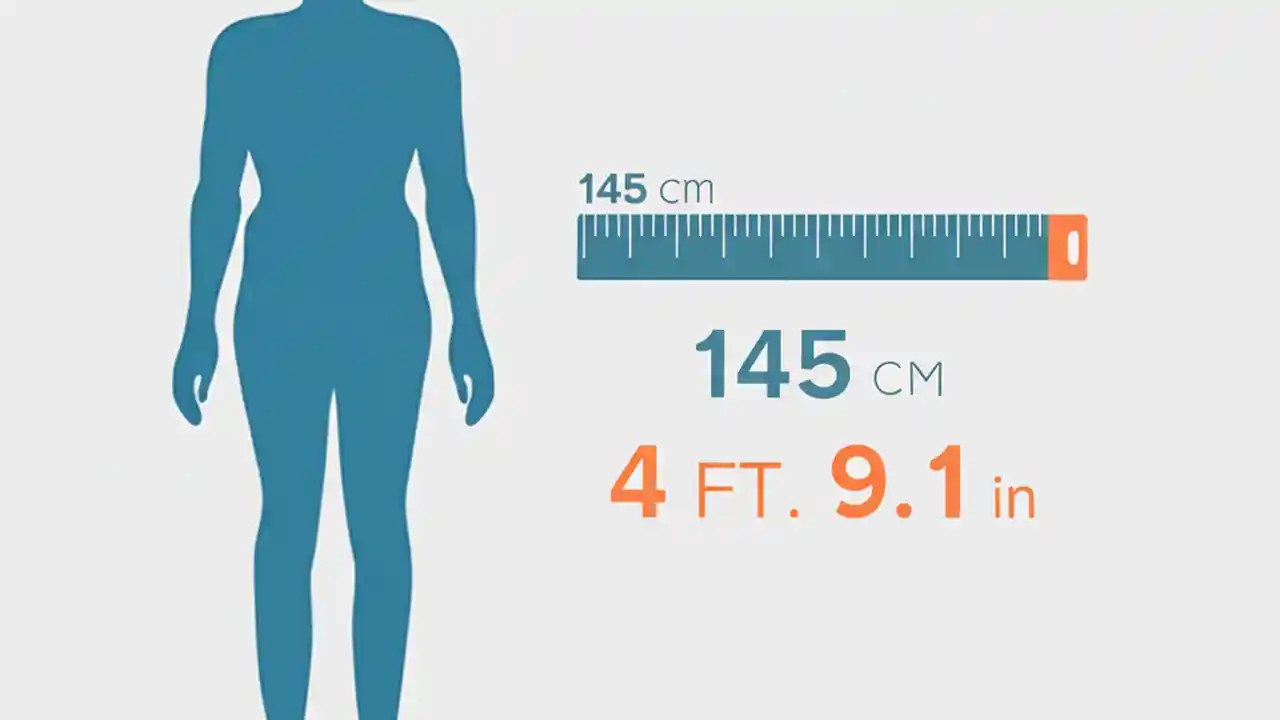 145 cm

145 CM

4 FT. 9.1 in