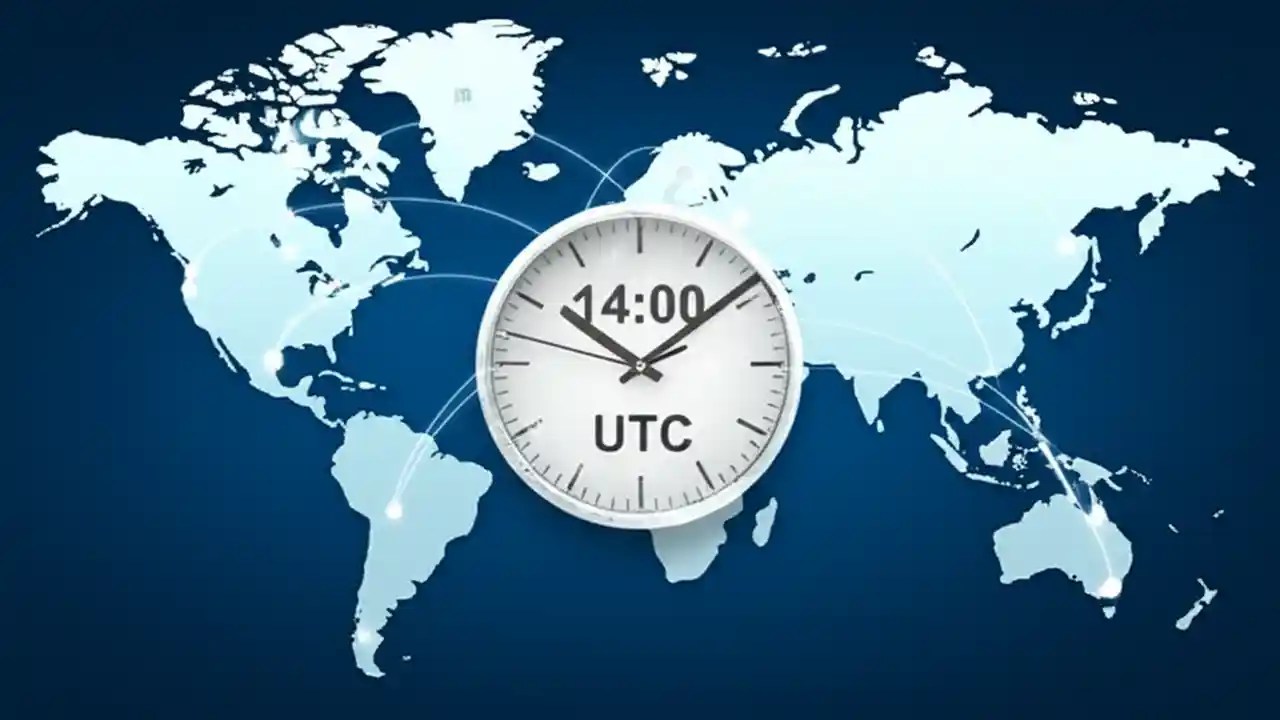 14:00

UTC