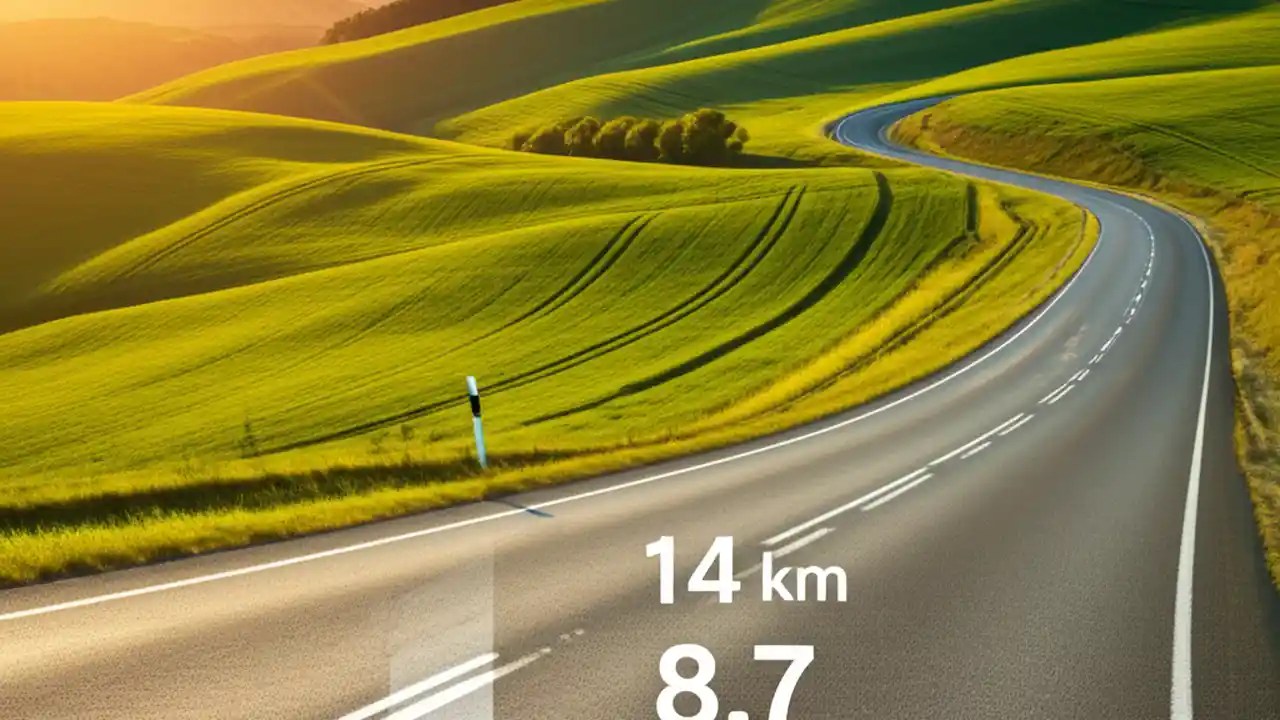 14 km
8.7