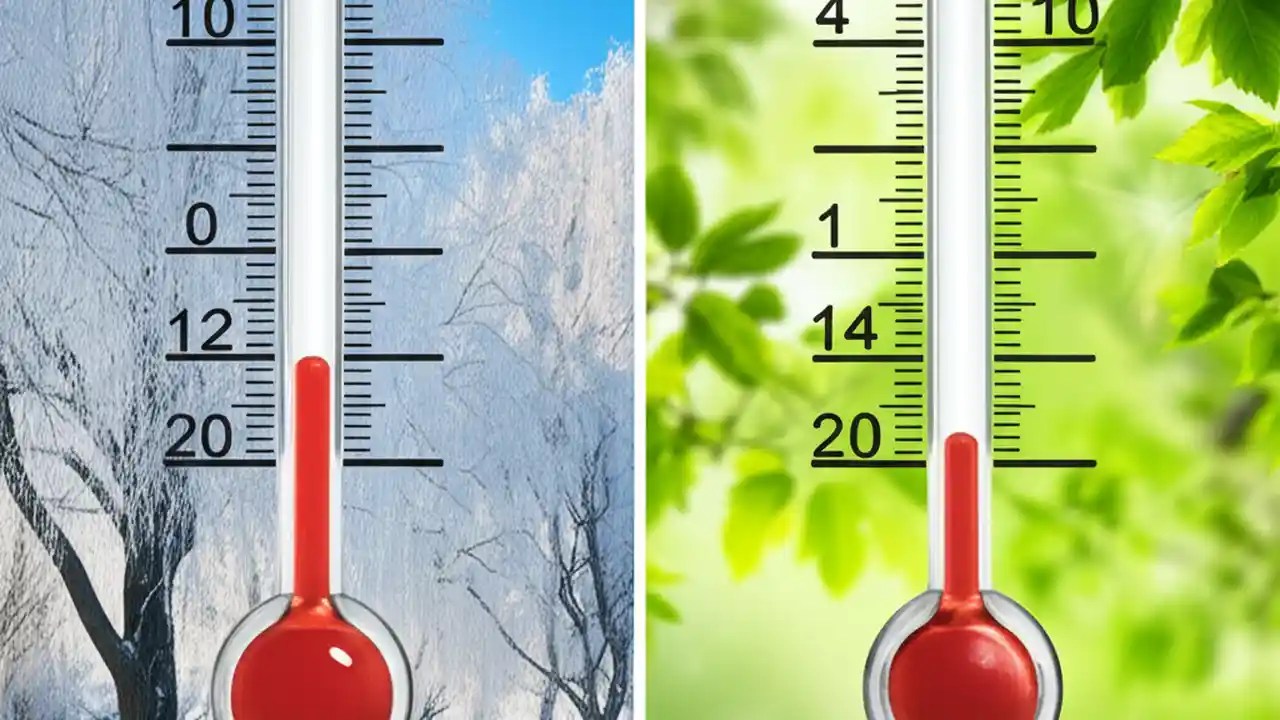 10
0
12
20

4
10
1
14
20