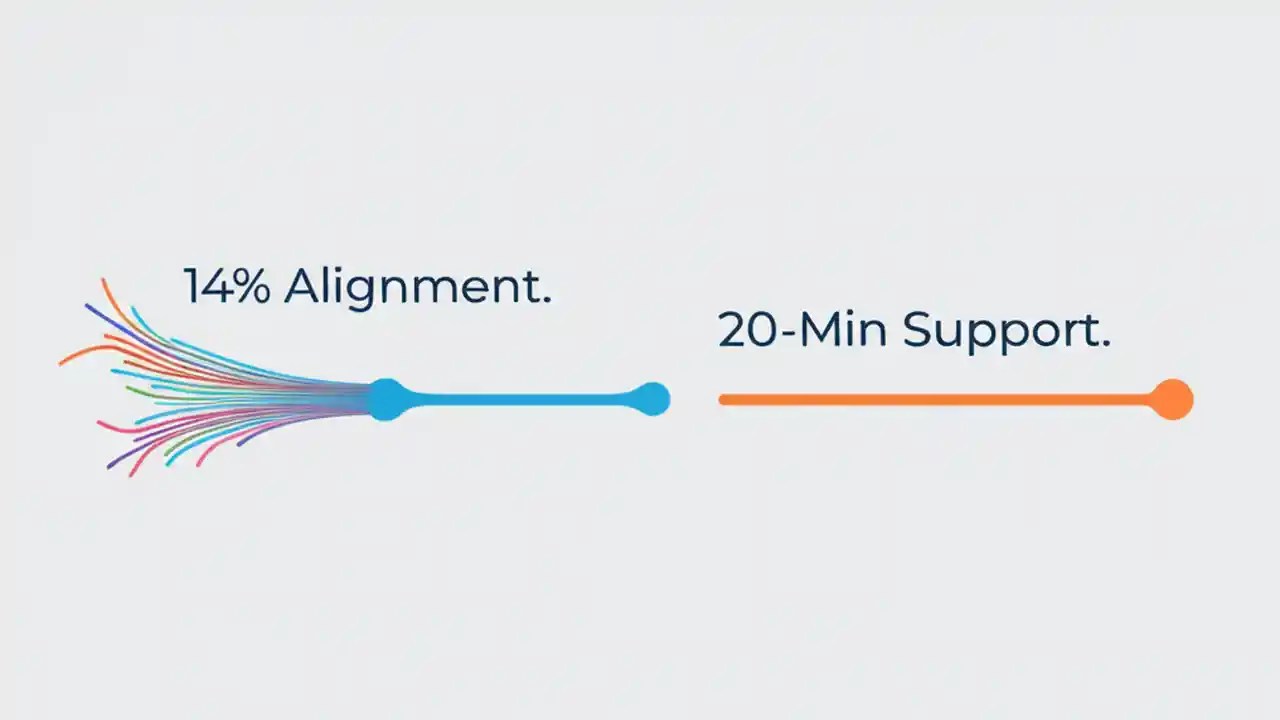 14% Alignment.

20-Min Support.