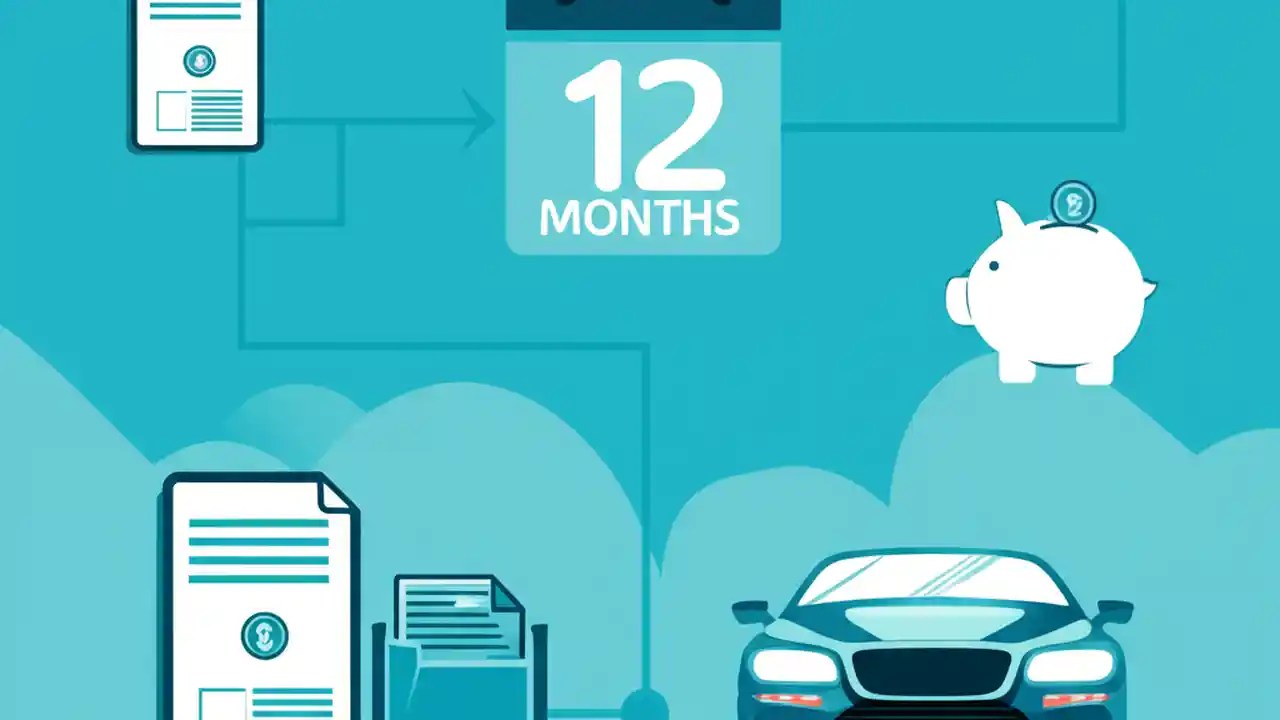 12
MONTHS