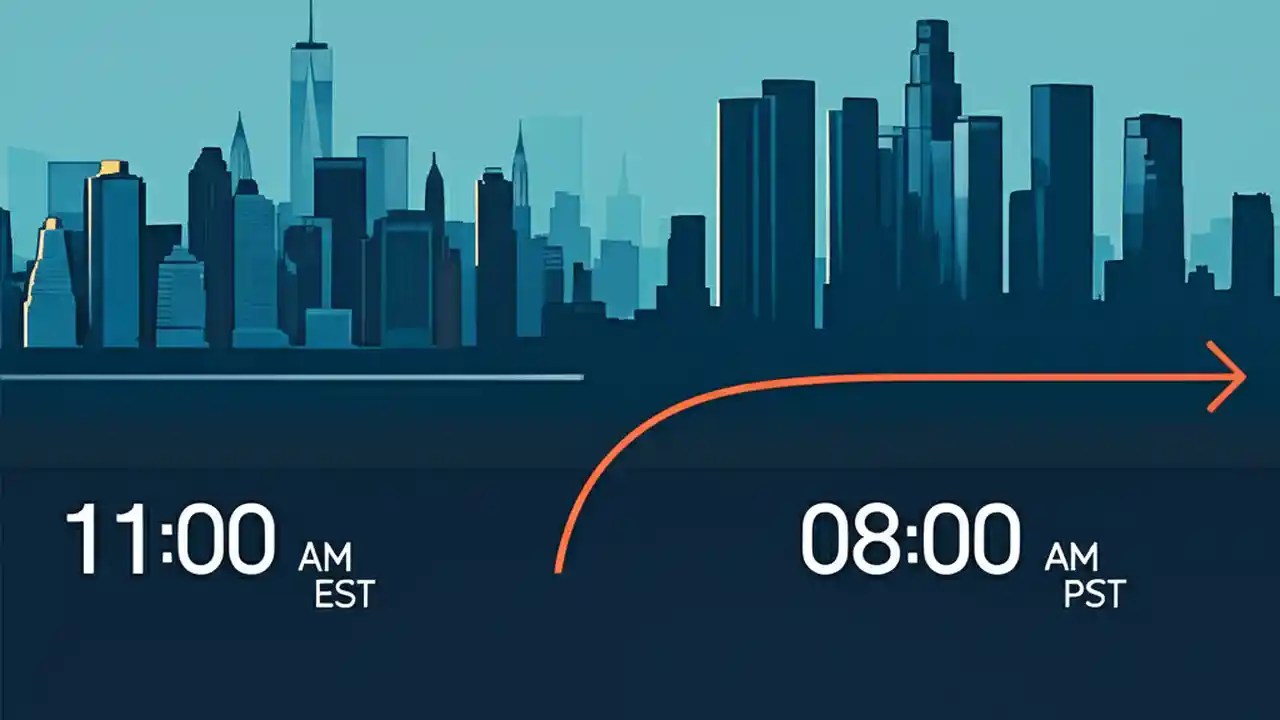 11:00 AM EST

08:00 AM PST