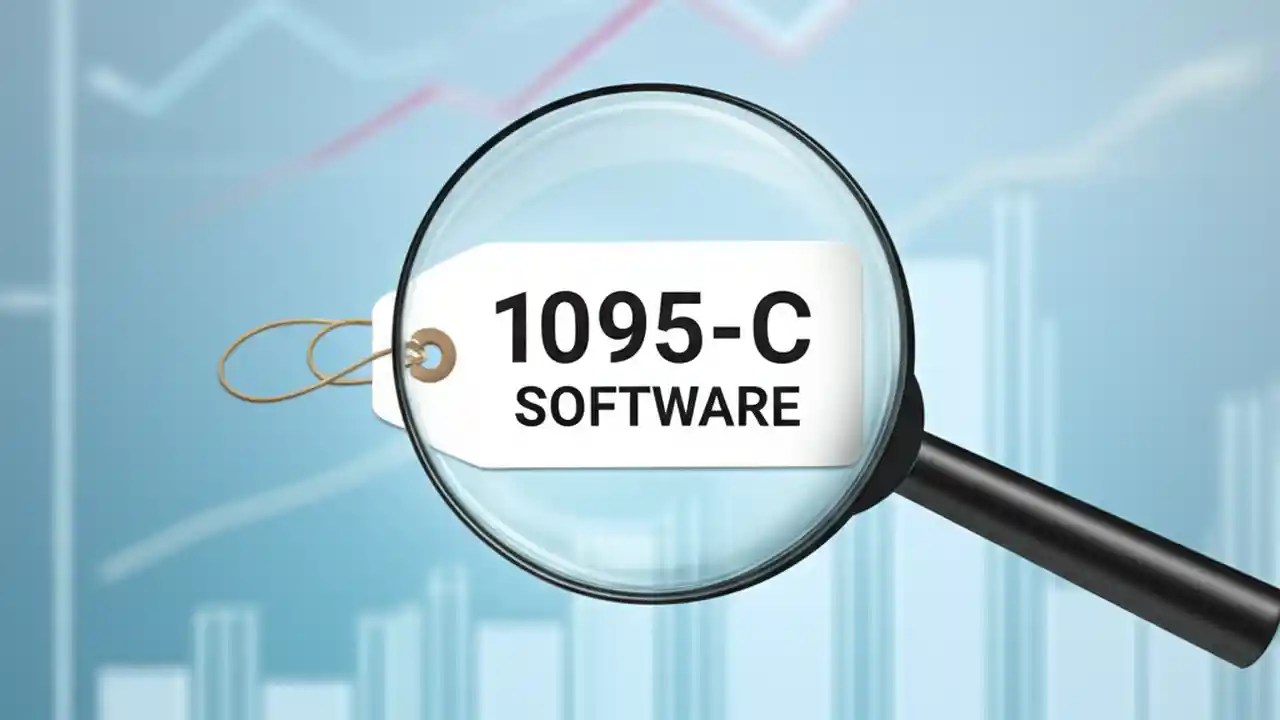 1095-C
SOFTWARE