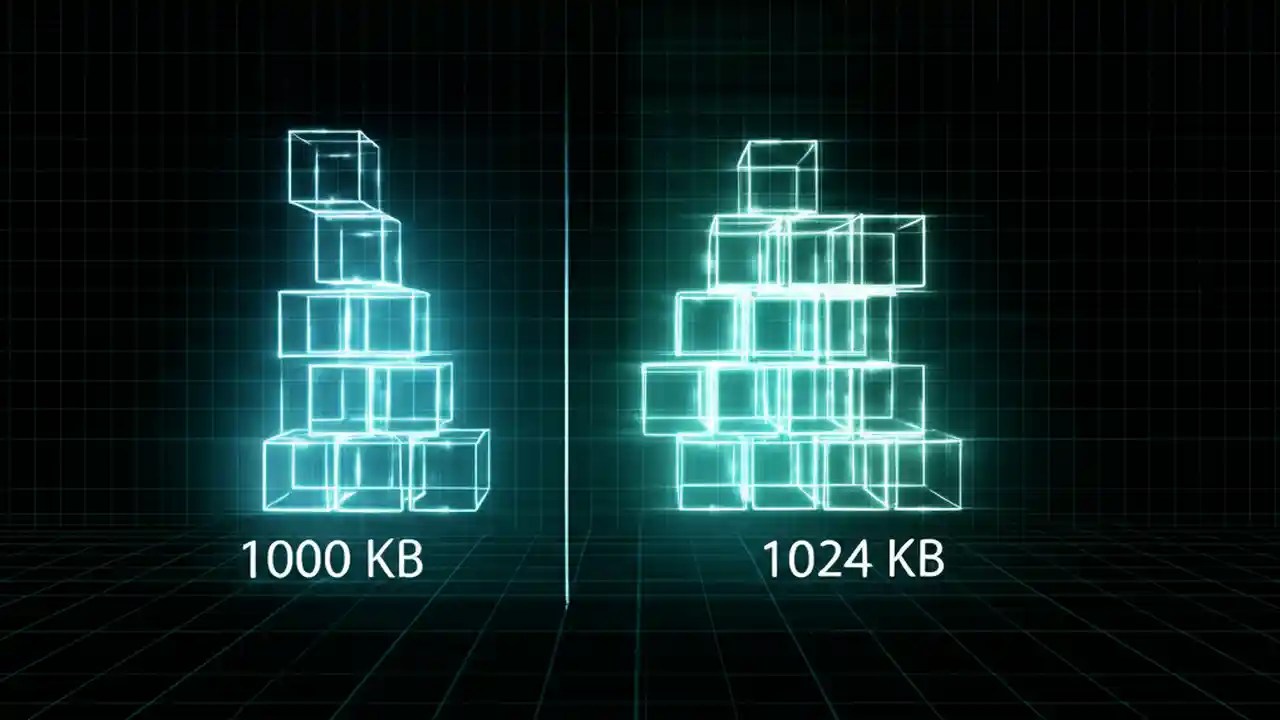 1000 KB

1024 KB