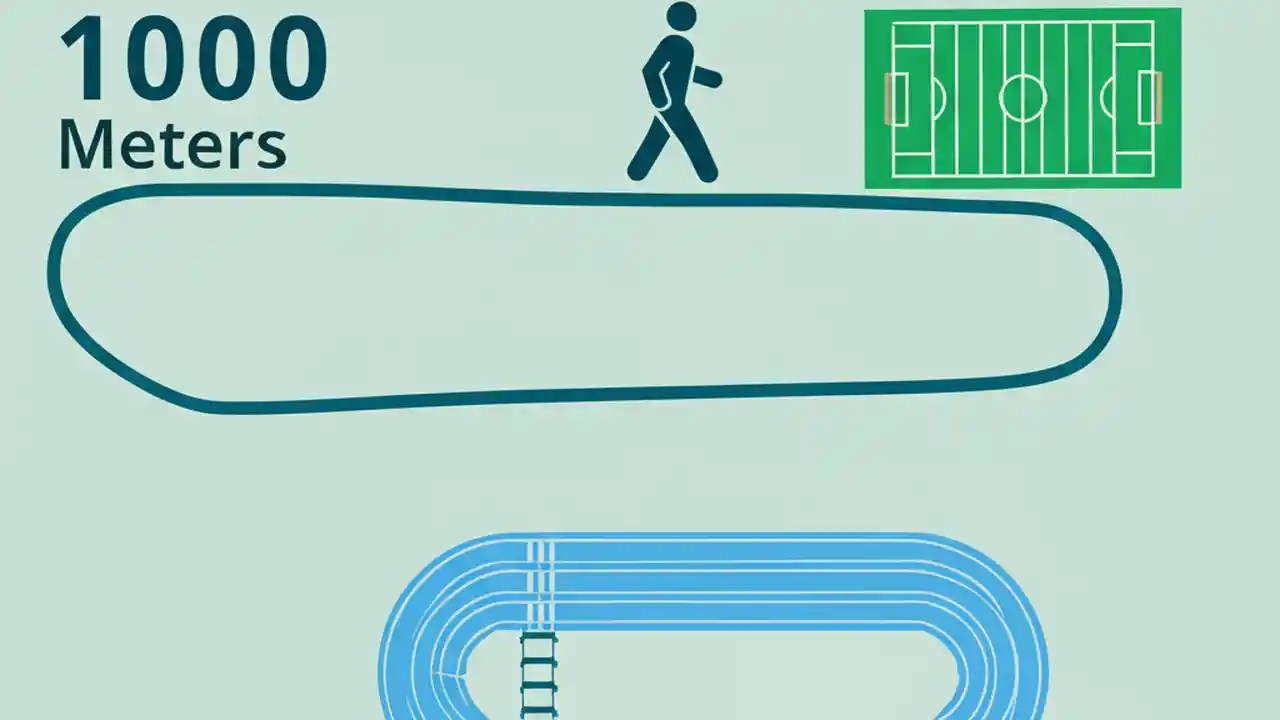 1000
Meters