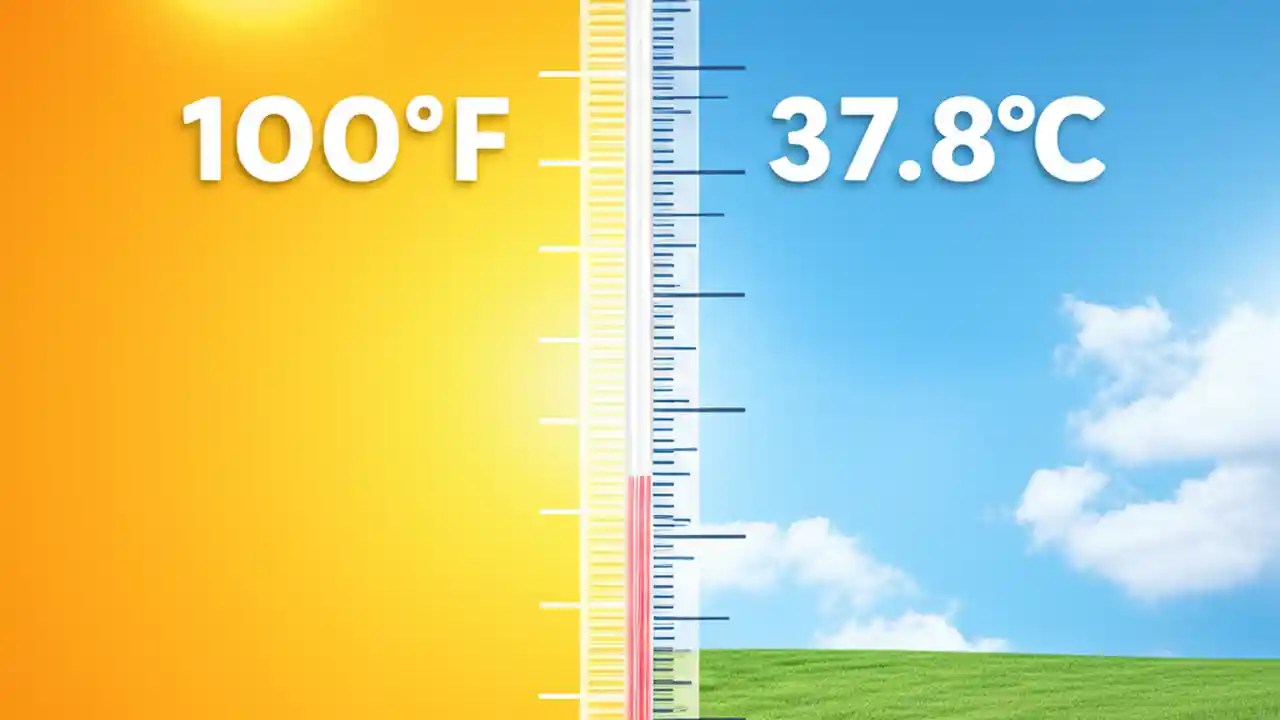 100°F

37.8°C