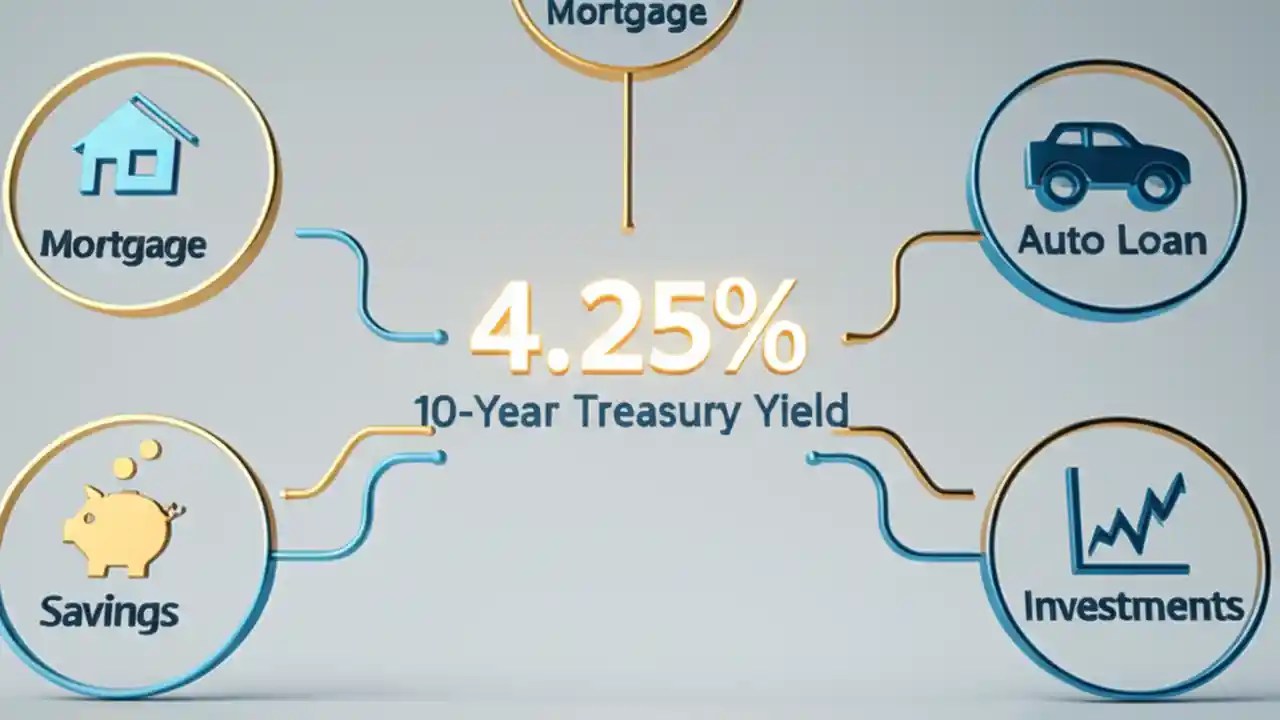 Mortgage

Mortgage

Auto Loan

4.25%

10-Year Treasury Yield

Savings

Investments