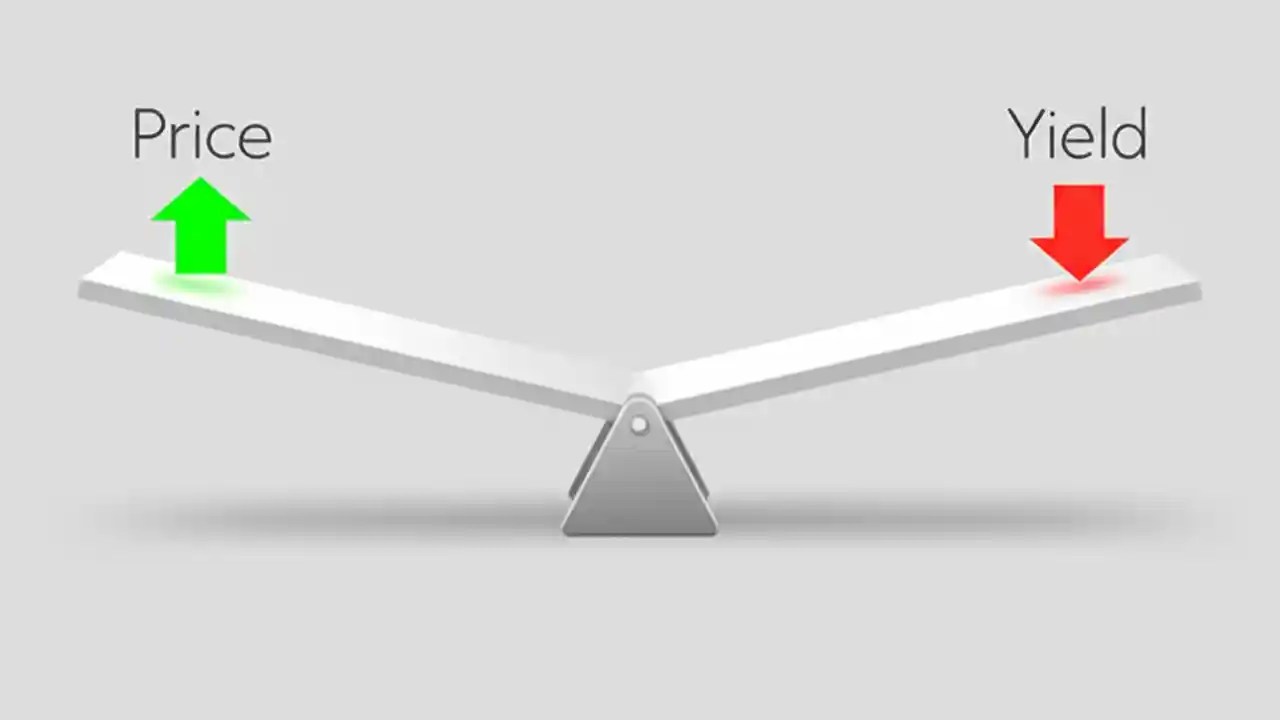 Price

Yield