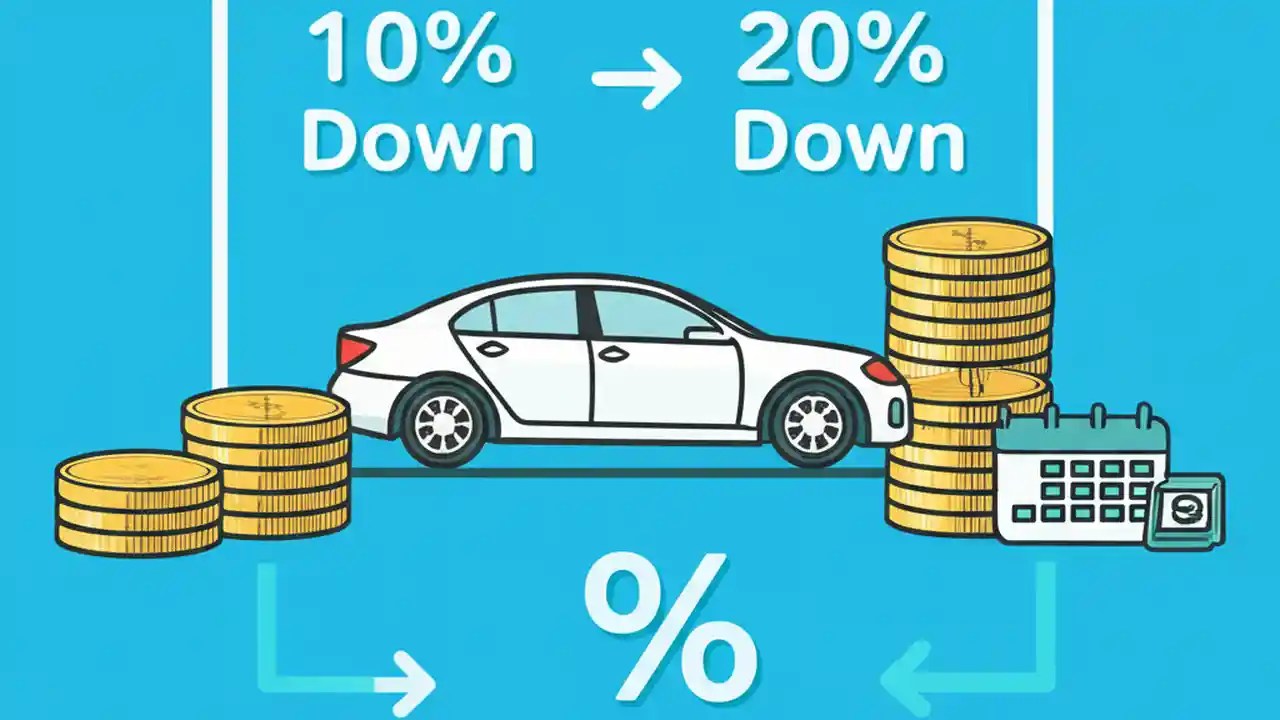 10% Down → 20% Down

%