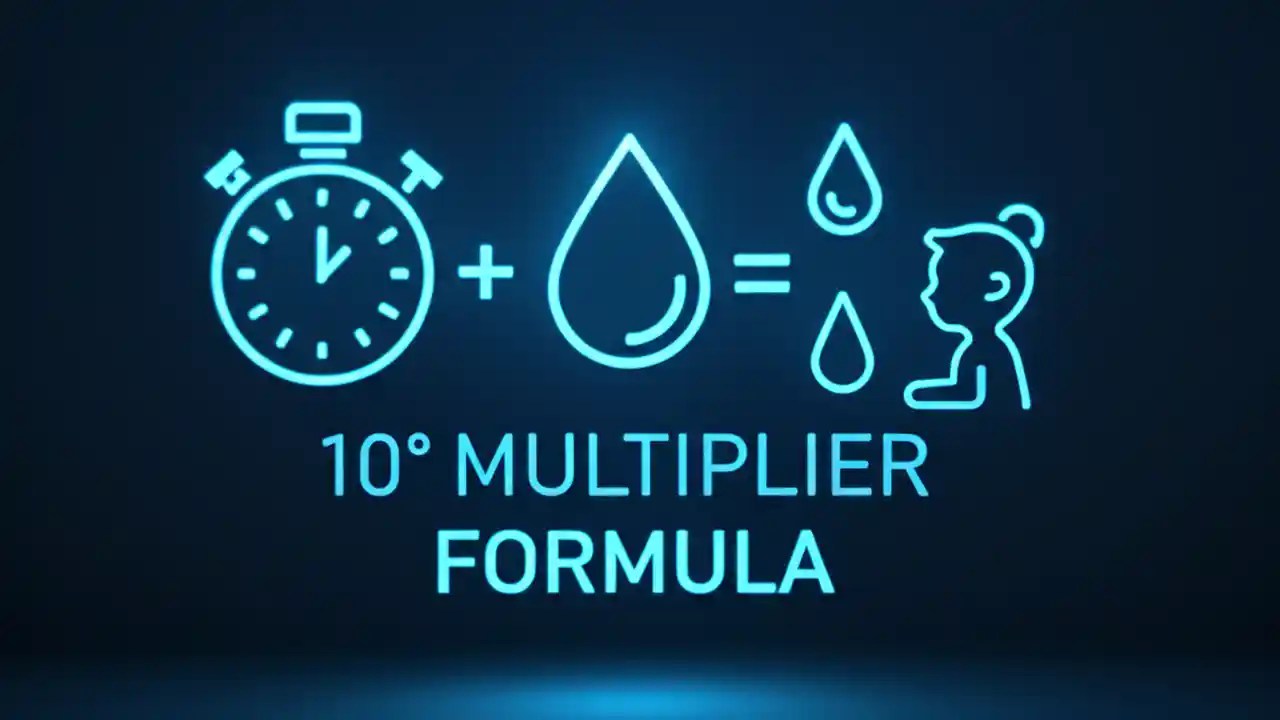 + =

10° MULTIPLIER FORMULA