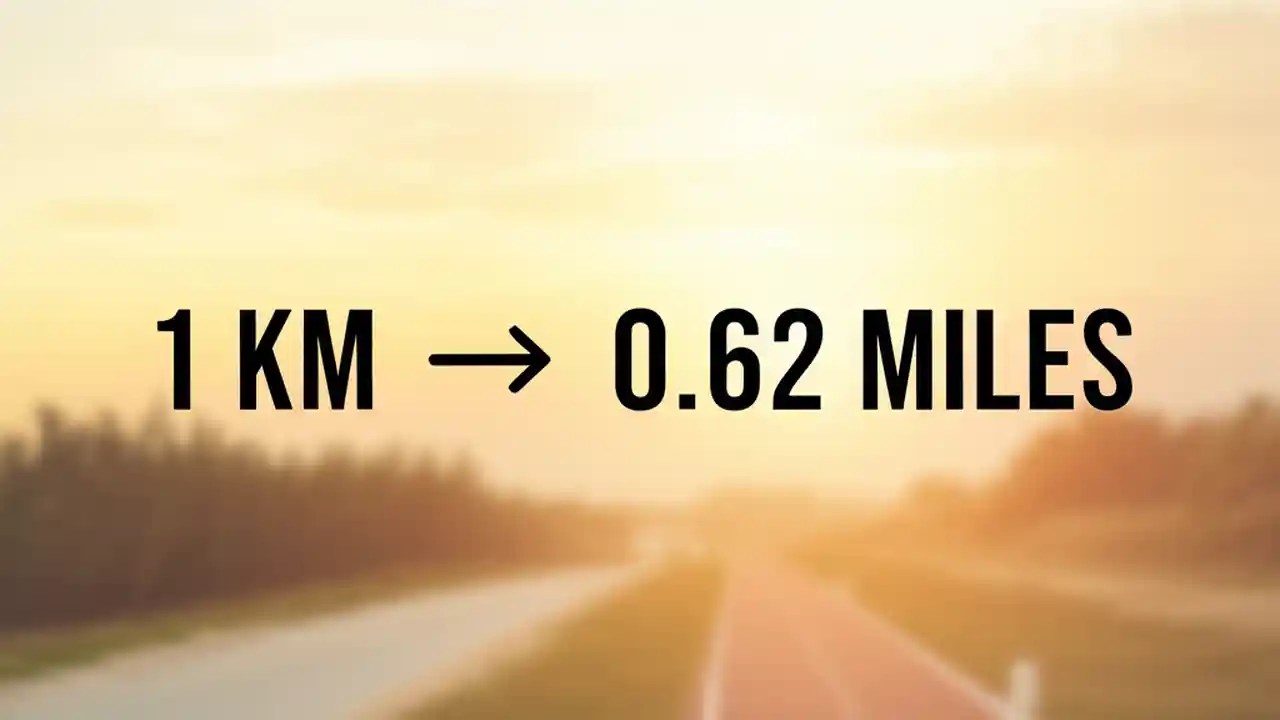 1 KM → 0.62 MILES