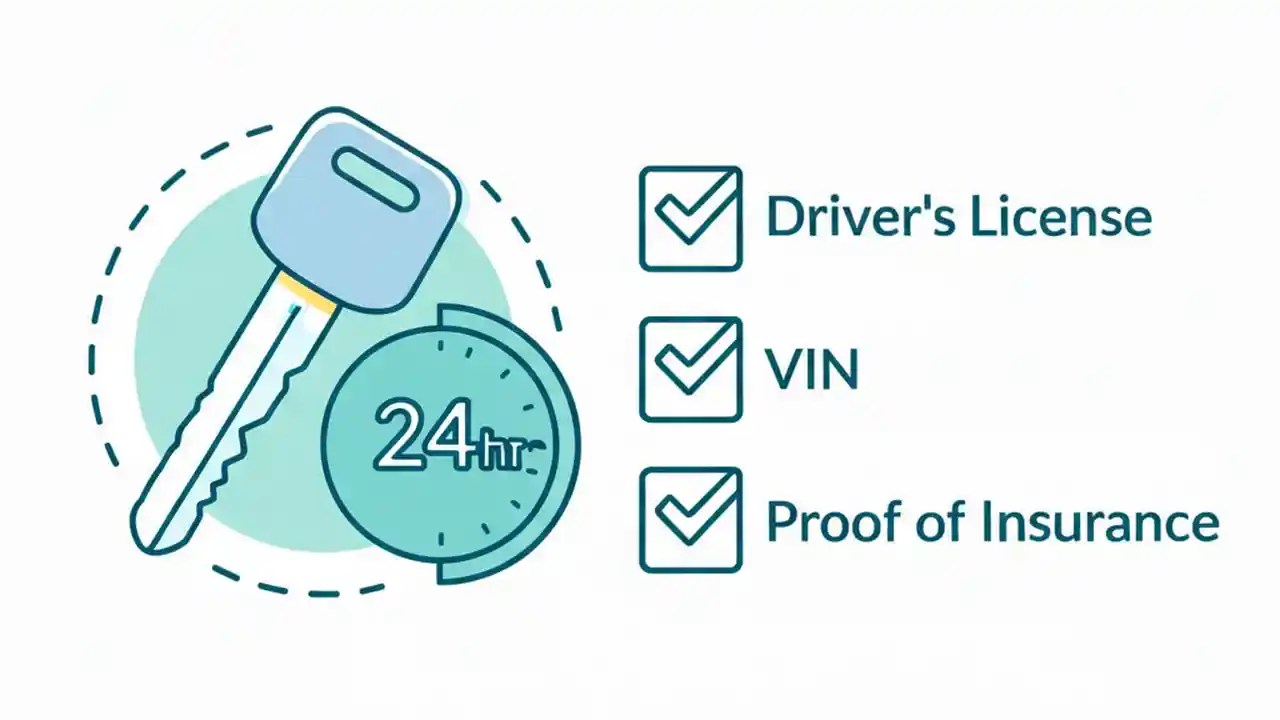 24hr

Driver's License

VIN

Proof of Insurance