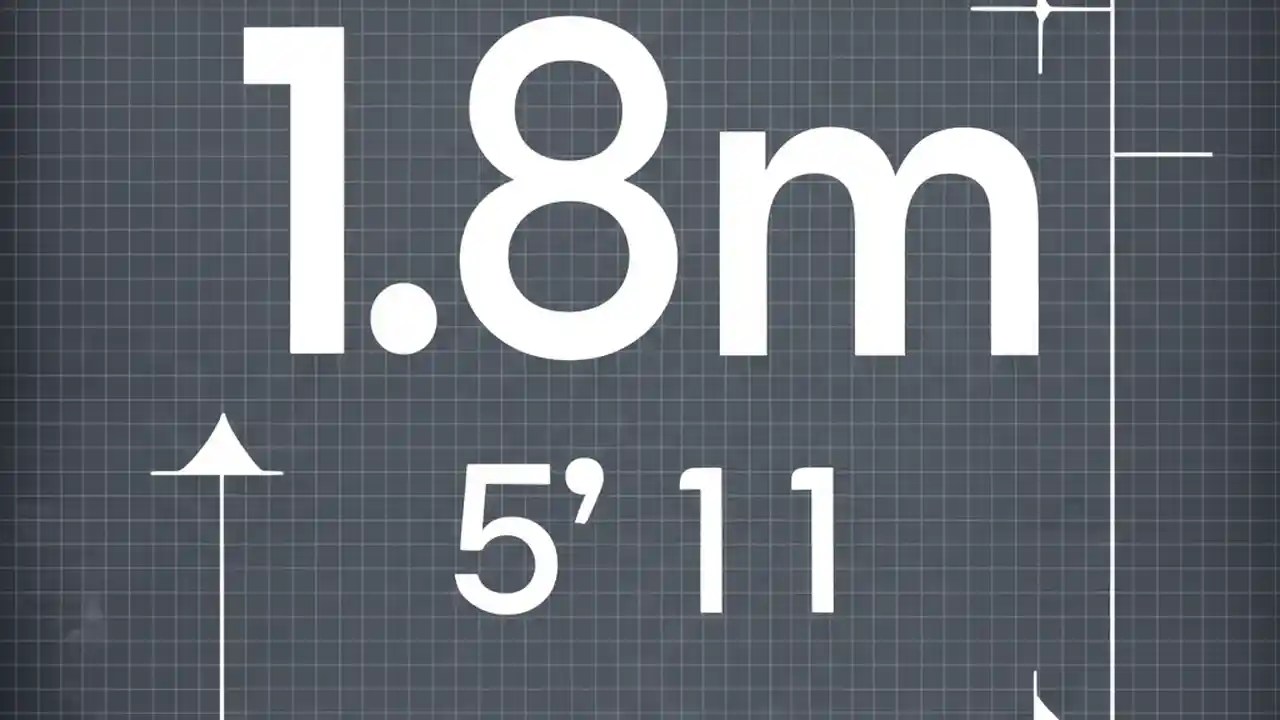 1.8m

5’ 11