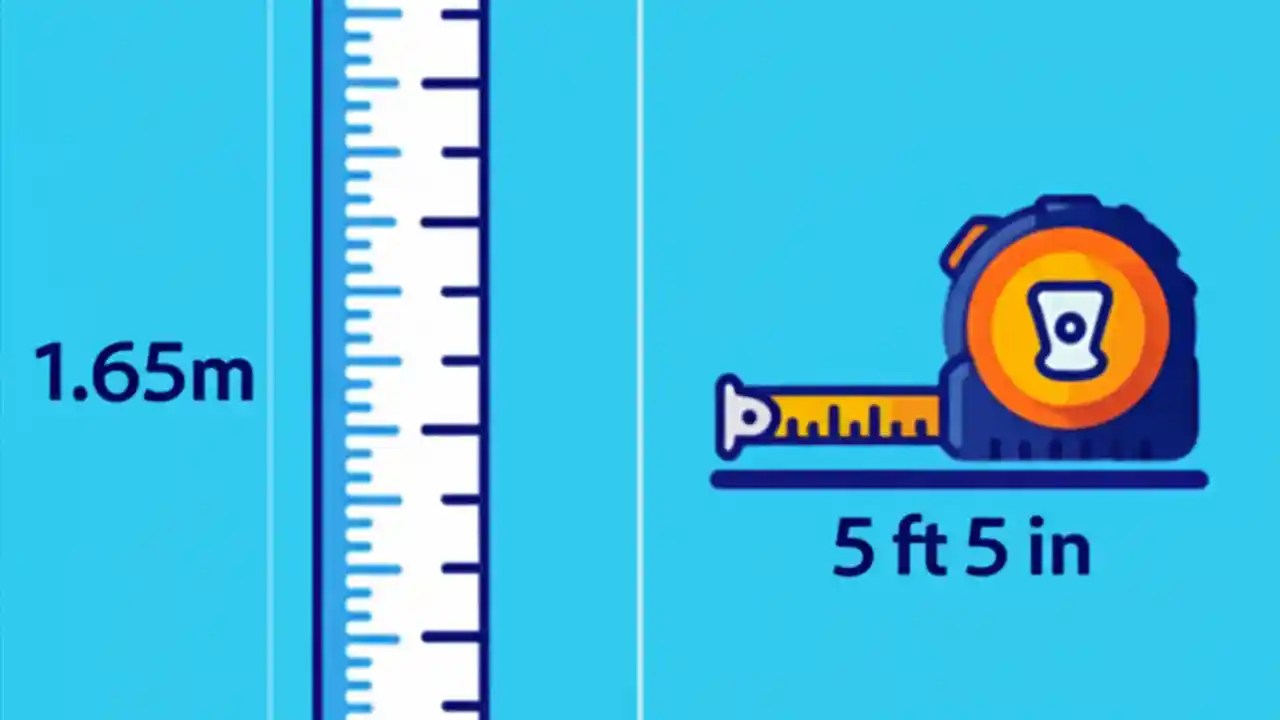 1.65m

5 ft 5 in