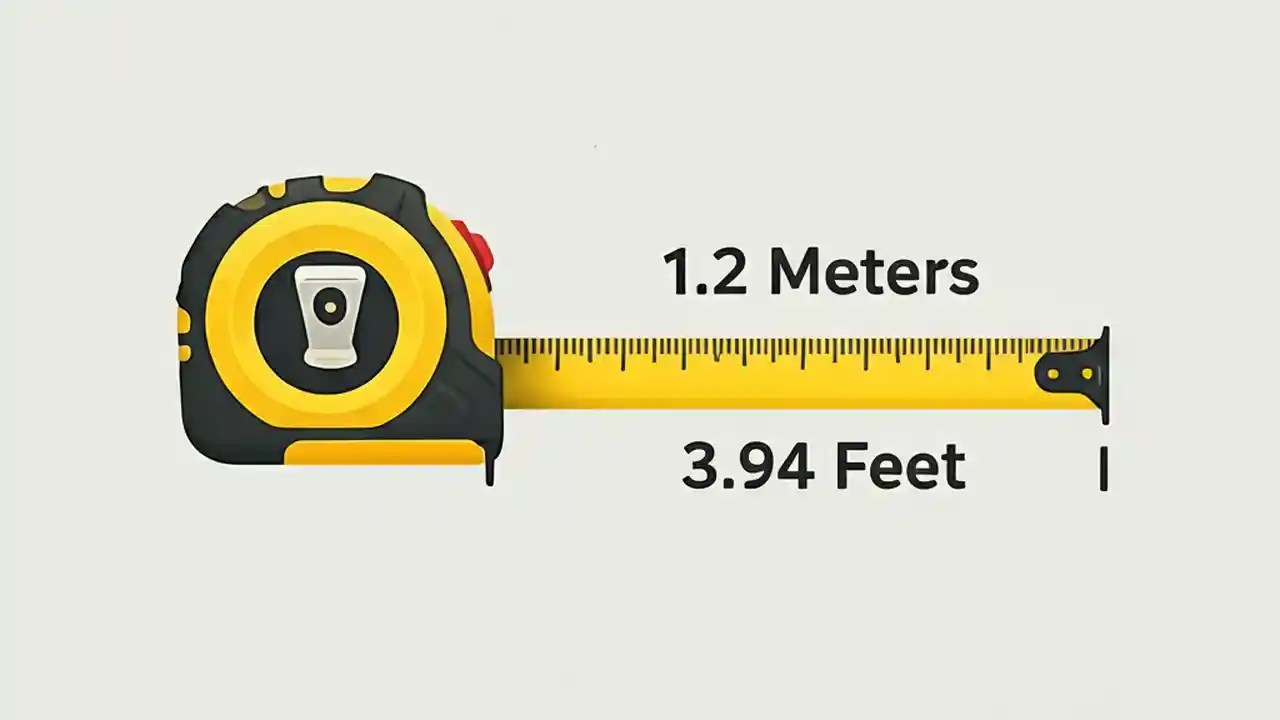 1.2 Meters

3.94 Feet