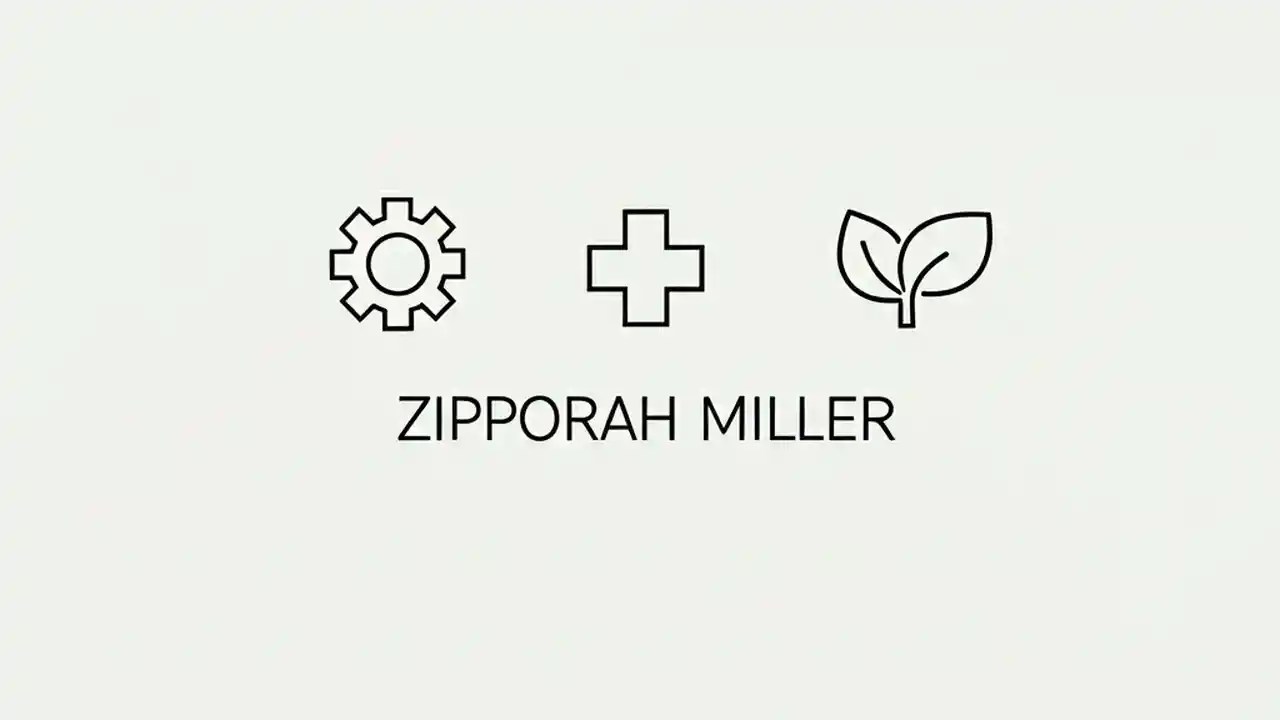 ZIPPORAH MILLER