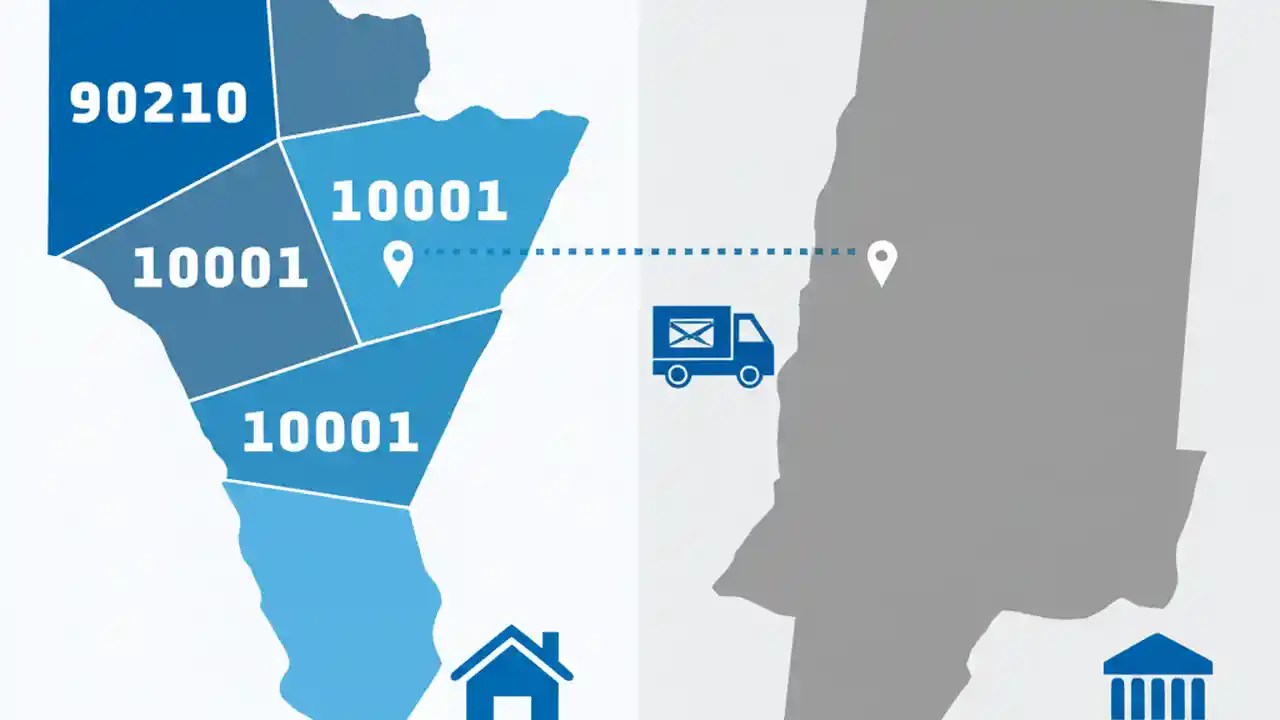 90210

10001

10001

10001