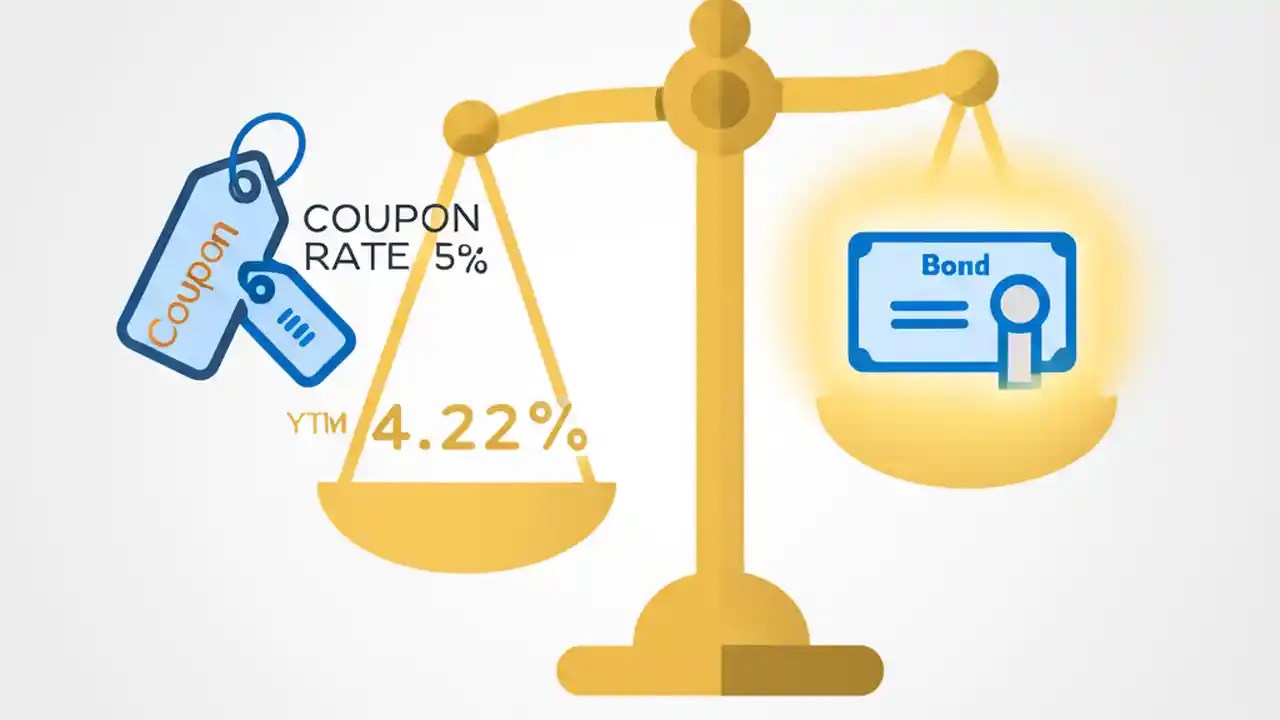 Coupon

COUPON RATE 5%

YTM 4.22%

Bond