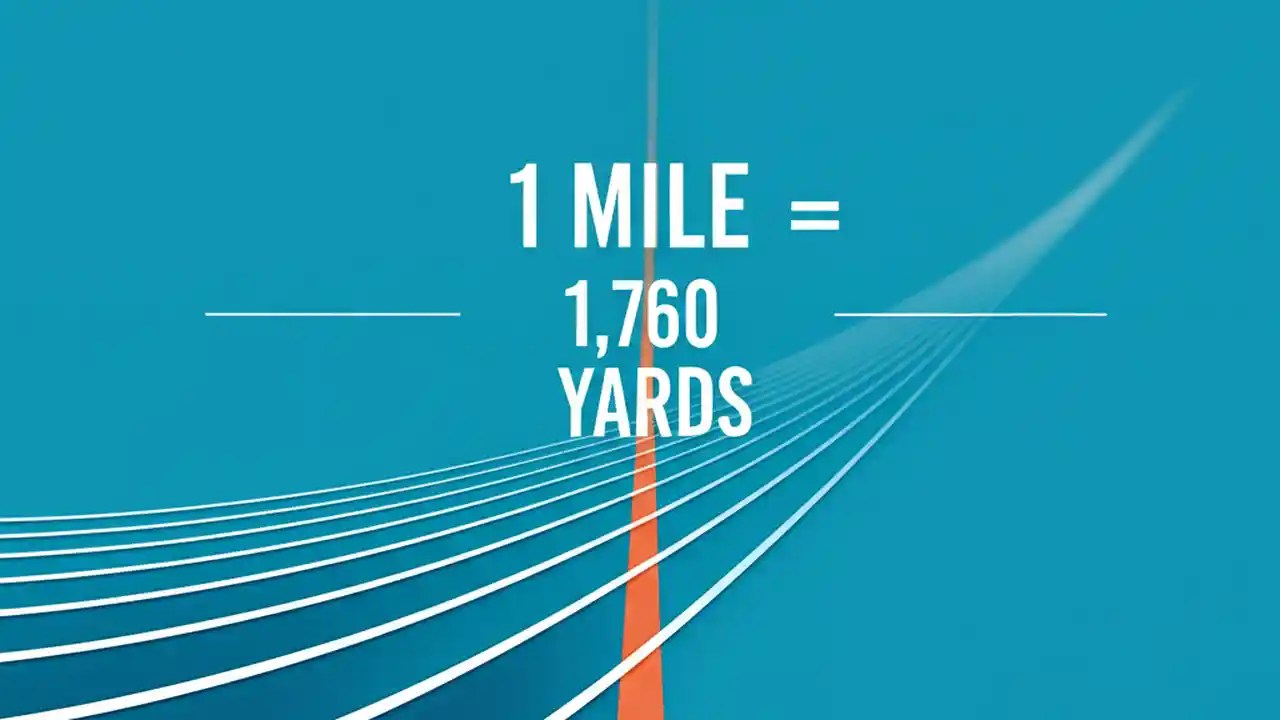 1 MILE =

1,760
YARDS