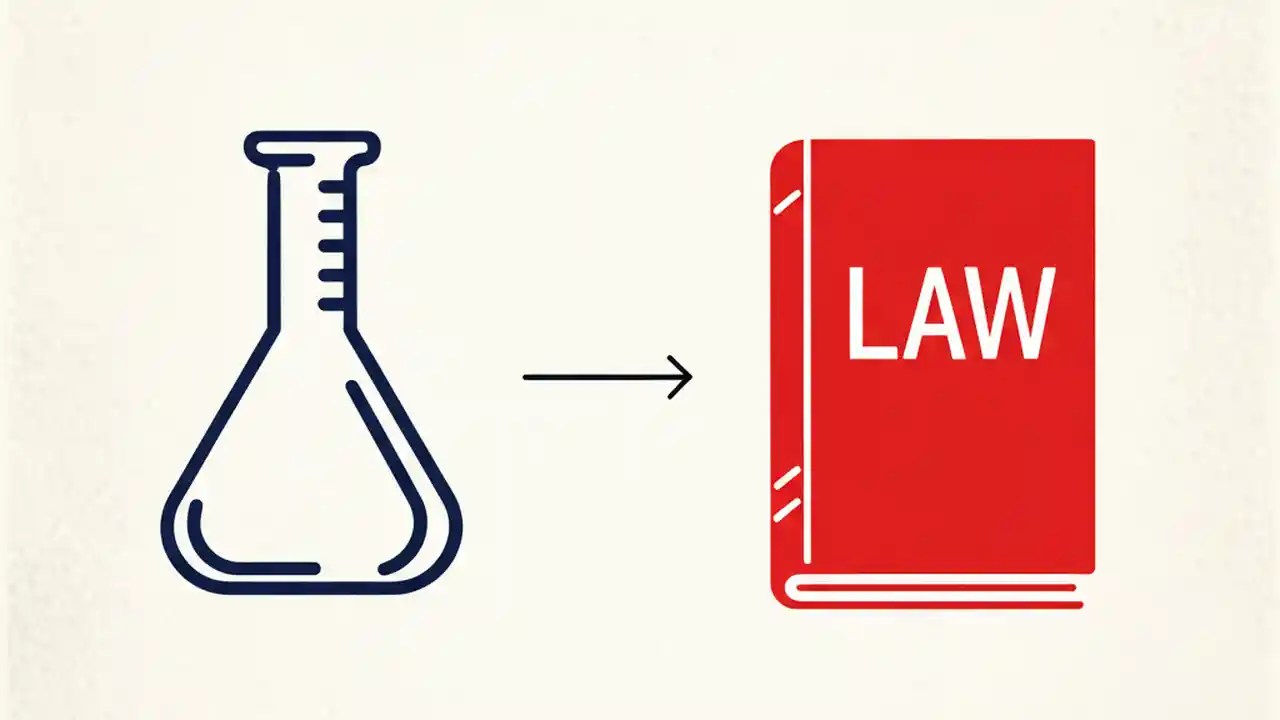 LAW