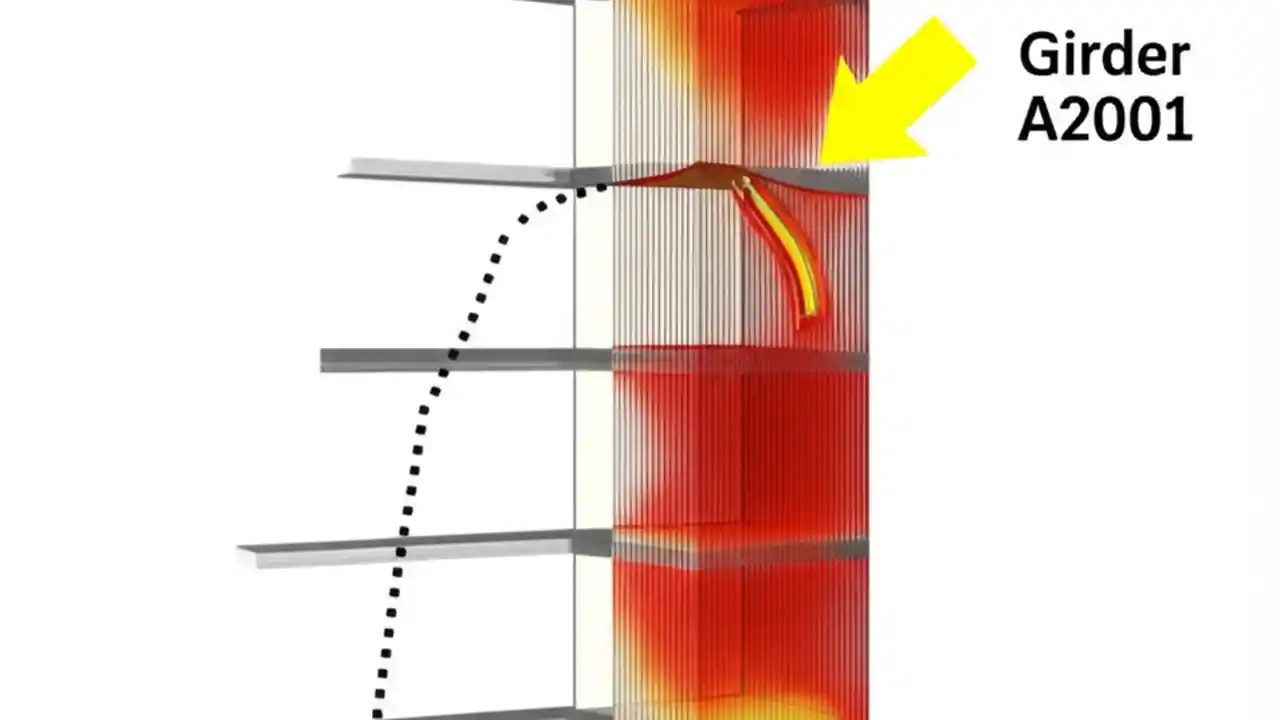 Girder
A2001