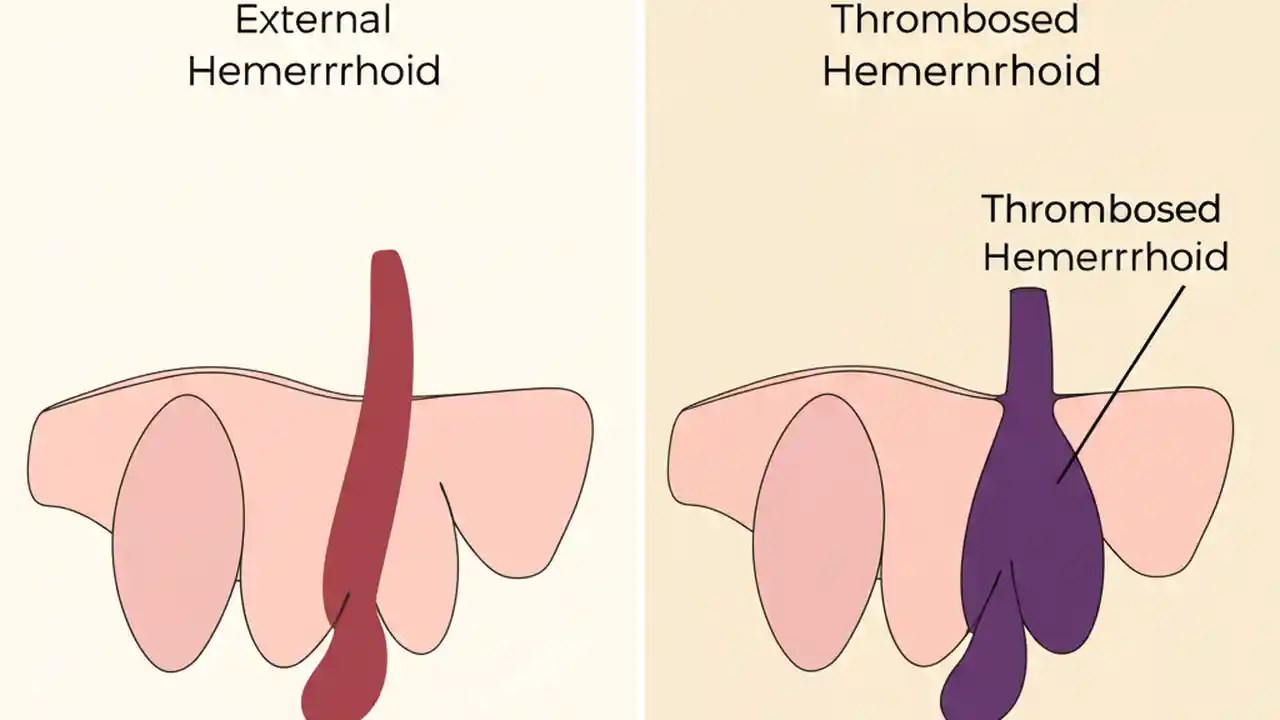 External Hemerrrhoid

Thrombosed Hemernrhoid

Thrombosed Hemerrrhoid