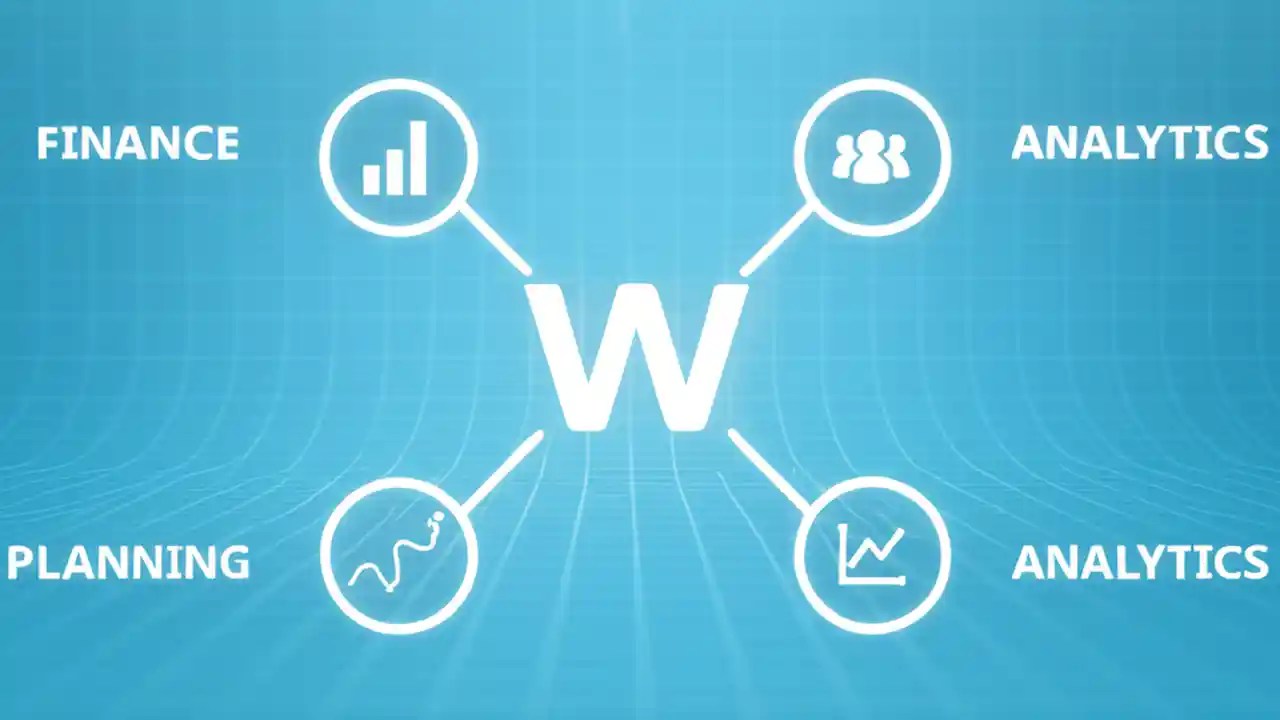 FINANCE

ANALYTICS

W

PLANNING

ANALYTICS