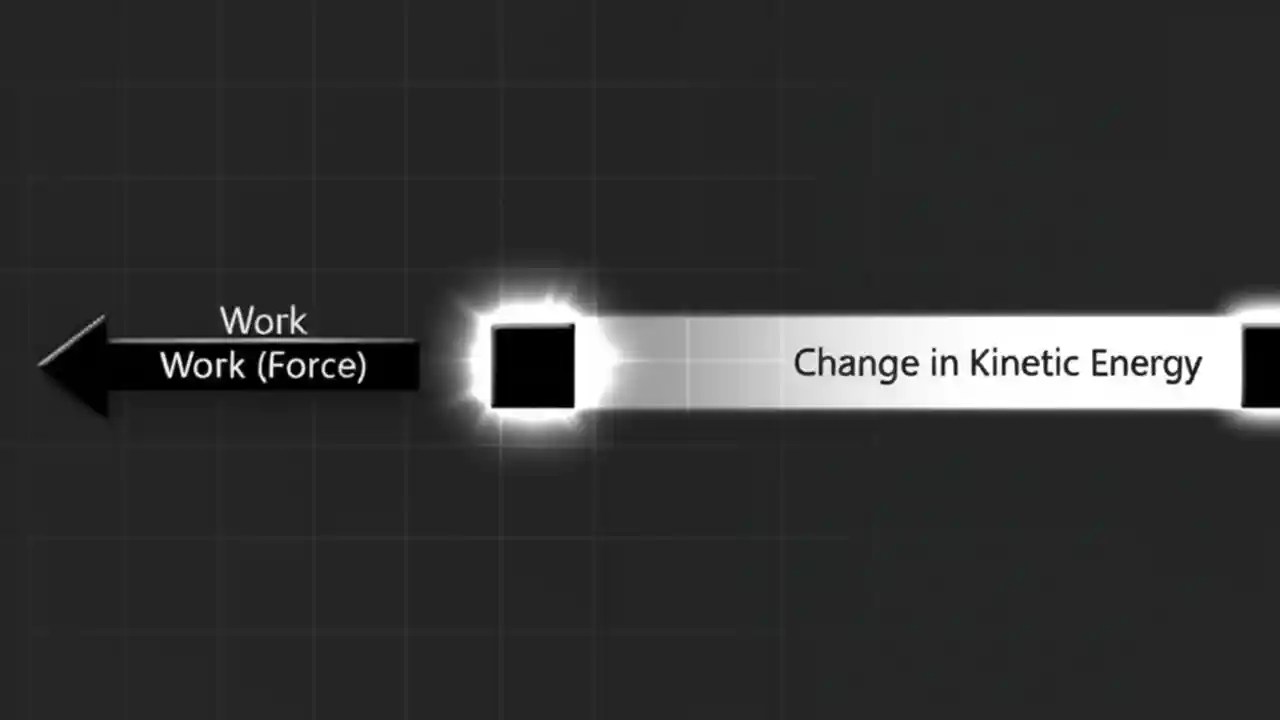 Work
Work (Force)

Change in Kinetic Energy