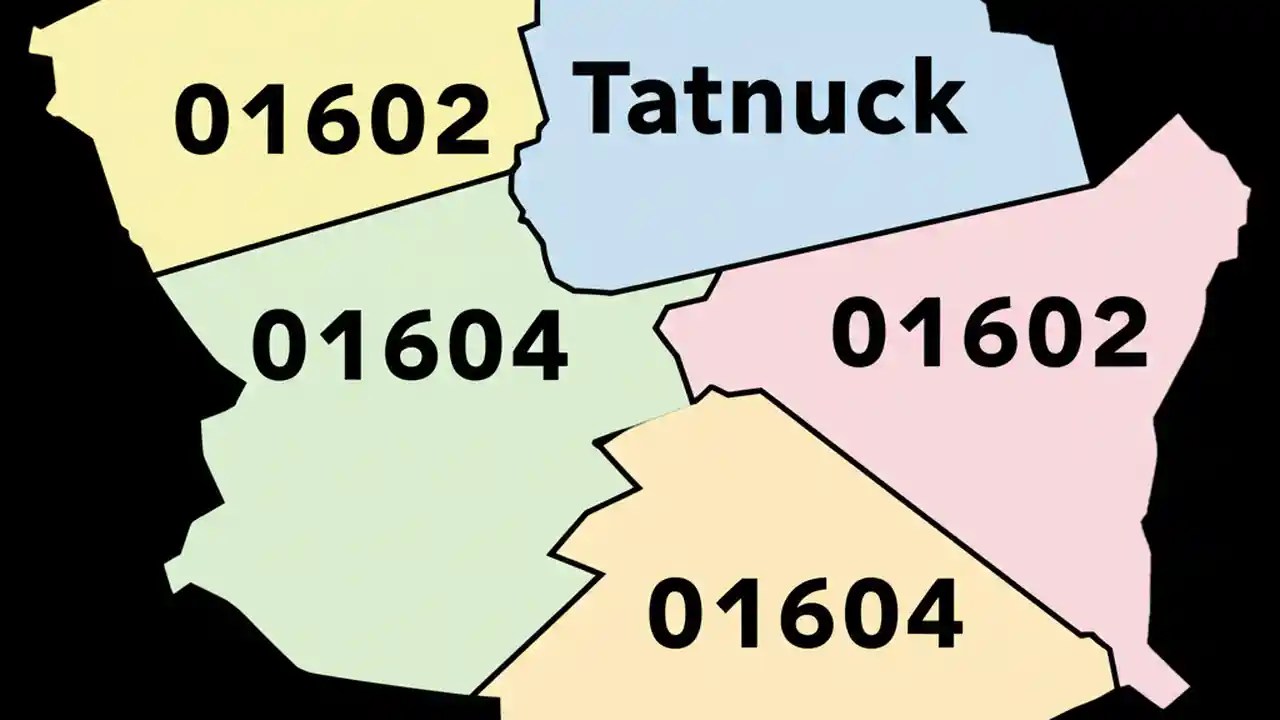 01602

Tatnuck

01604

01602

01604