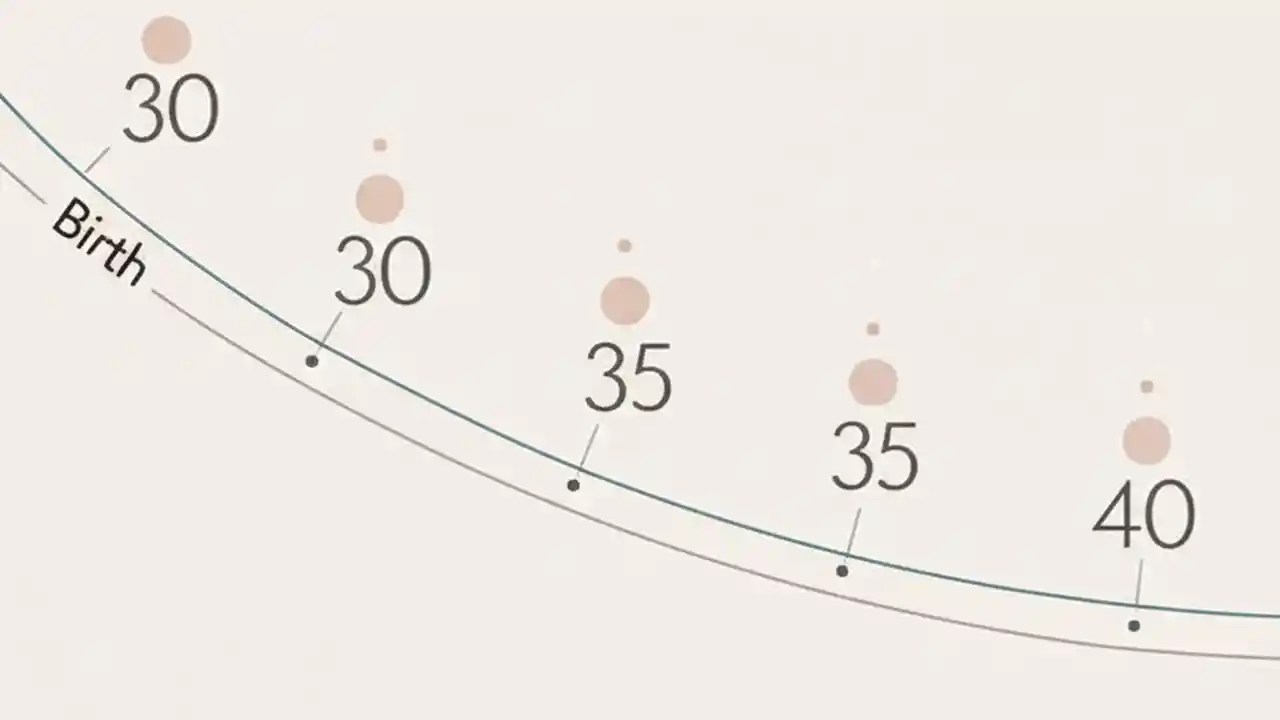 30
Birth
30
35
35
40