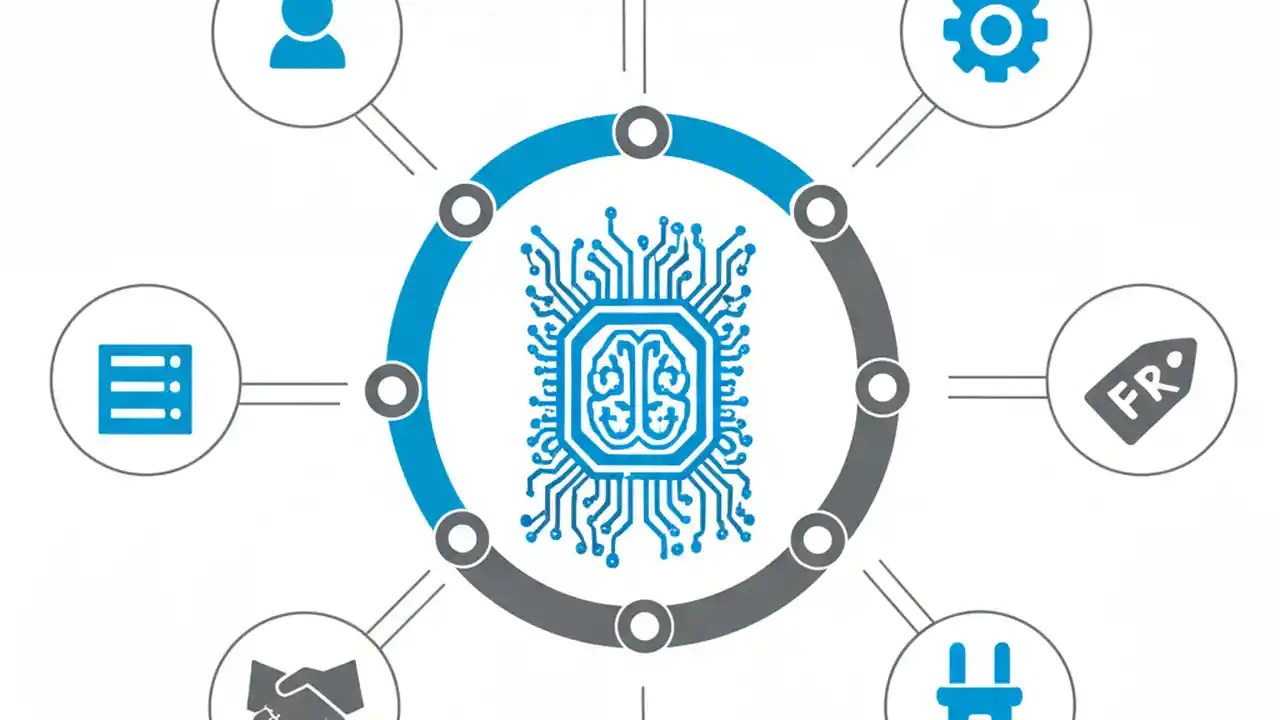 FR