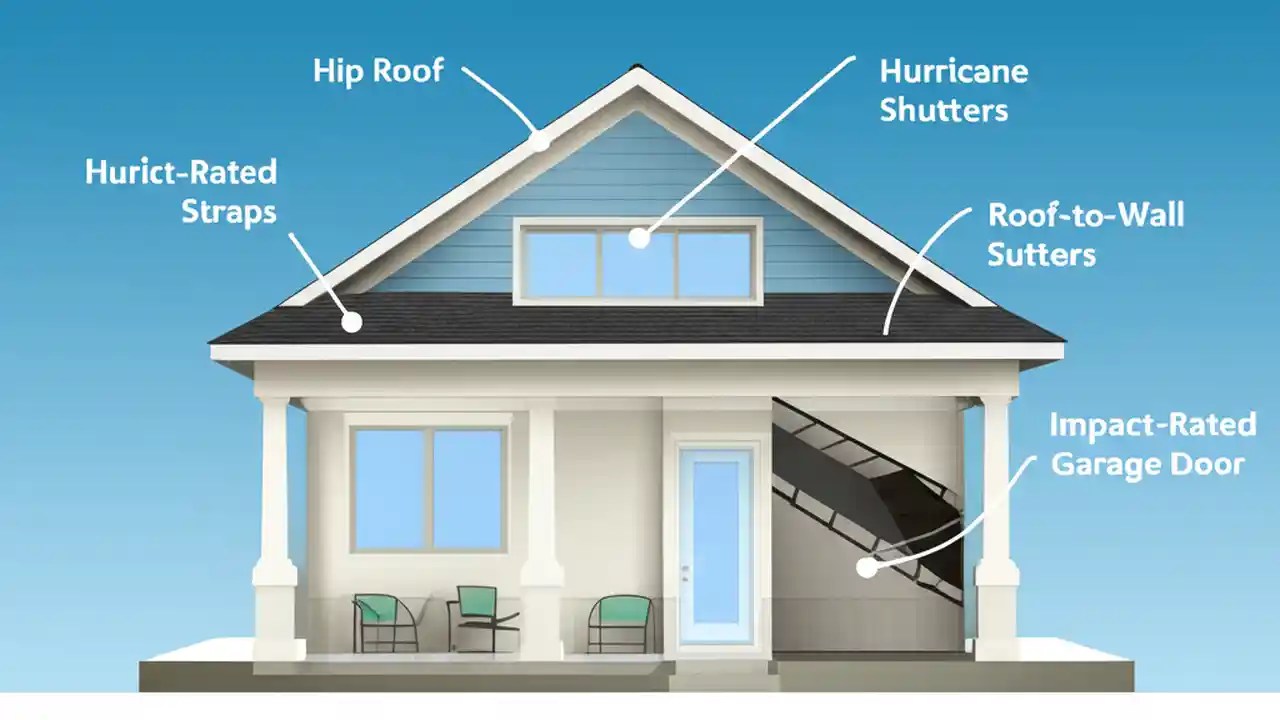 Hip Roof

Hurricane Shutters

Hurict-Rated Straps

Roof-to-Wall Sutters

Impact-Rated Garage Door