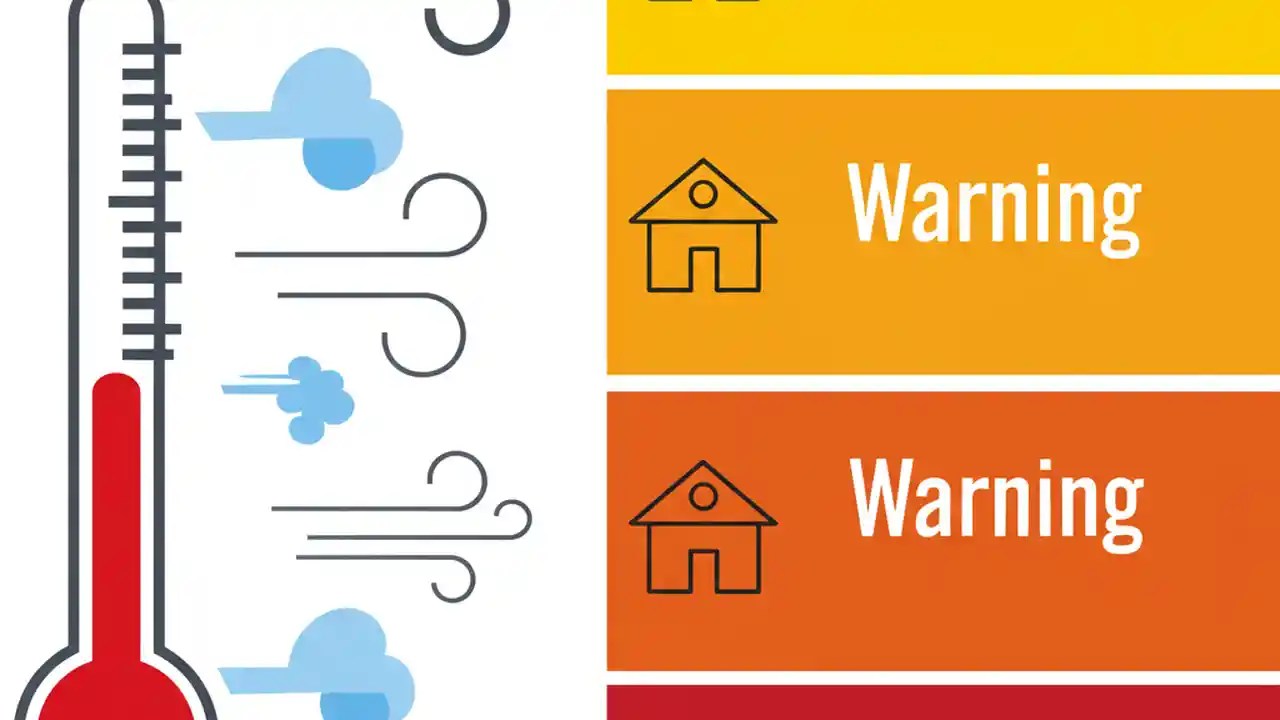 Warning

Warning