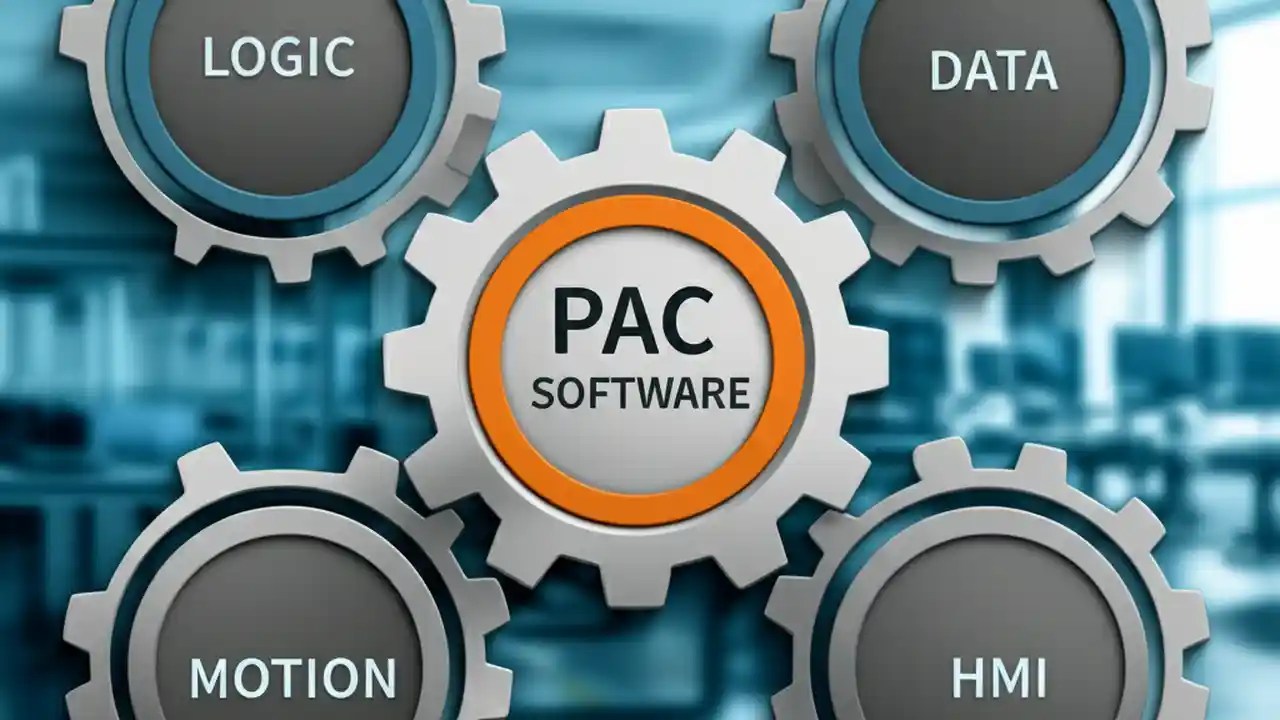 LOGIC

DATA

PAC
SOFTWARE

MOTION

HMI