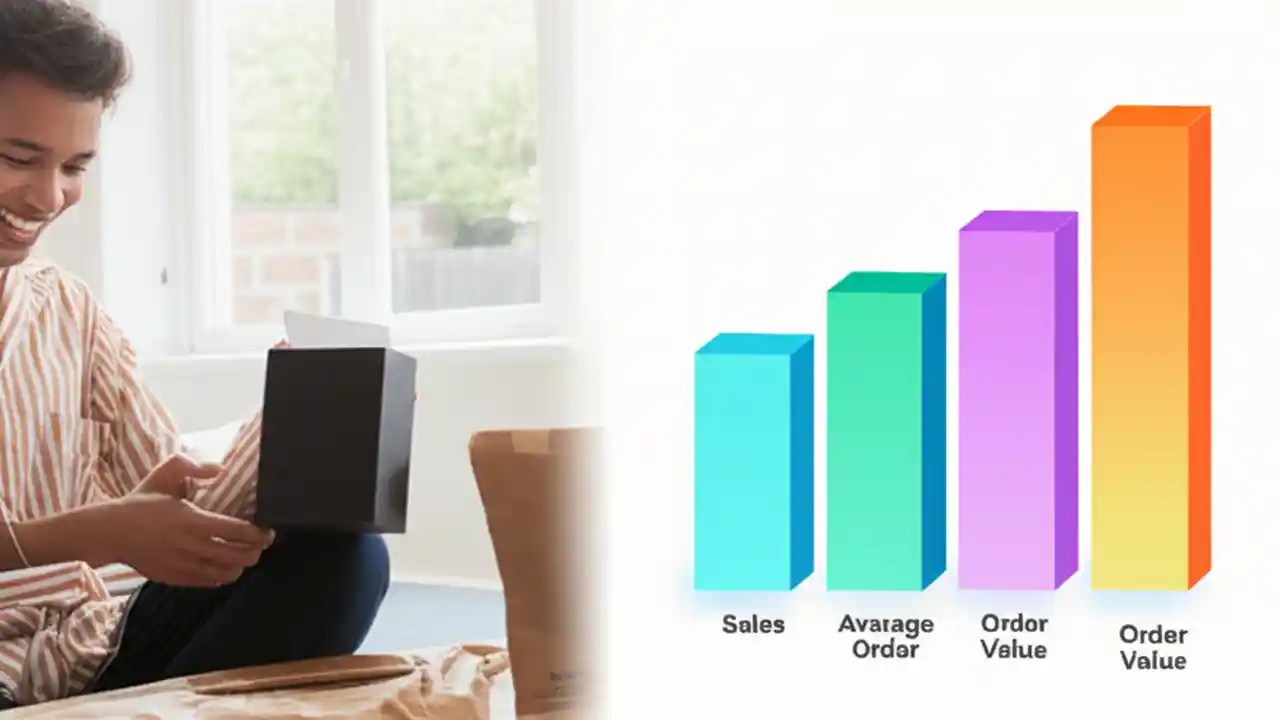 Sales

Avarage Order

Order Value

Order Value